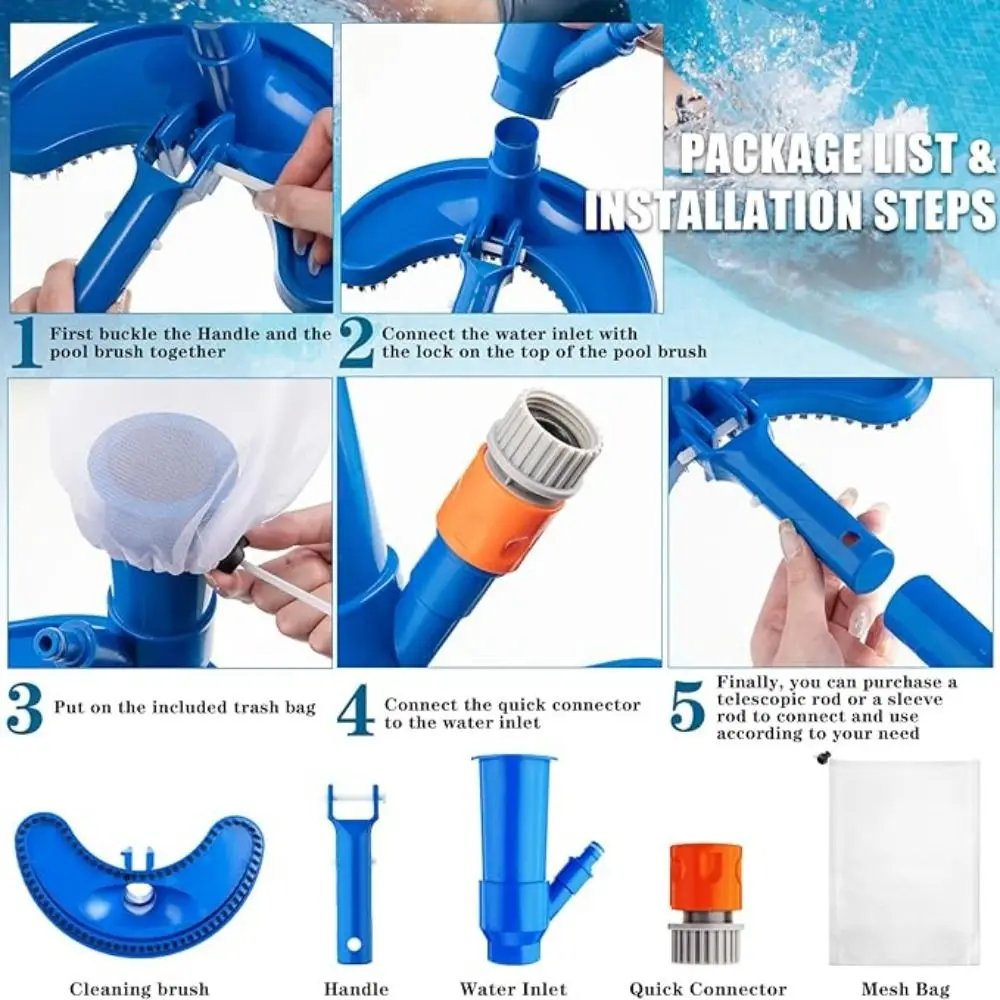 PACKAGE LIST & INSTALLATION STEPS

1 First buckle the Handle and the pool brush together

2 Connect the water inlet with the lock on the top of the pool brush

3 Put on the included trash bag

4 Connect the quick connector to the water inlet

5 Finally, you can purchase a telescopic rod or a sleeve rod to connect and use according to your need

Cleaning brush

Handle

Water Inlet

Quick Connector

Mesh Bag