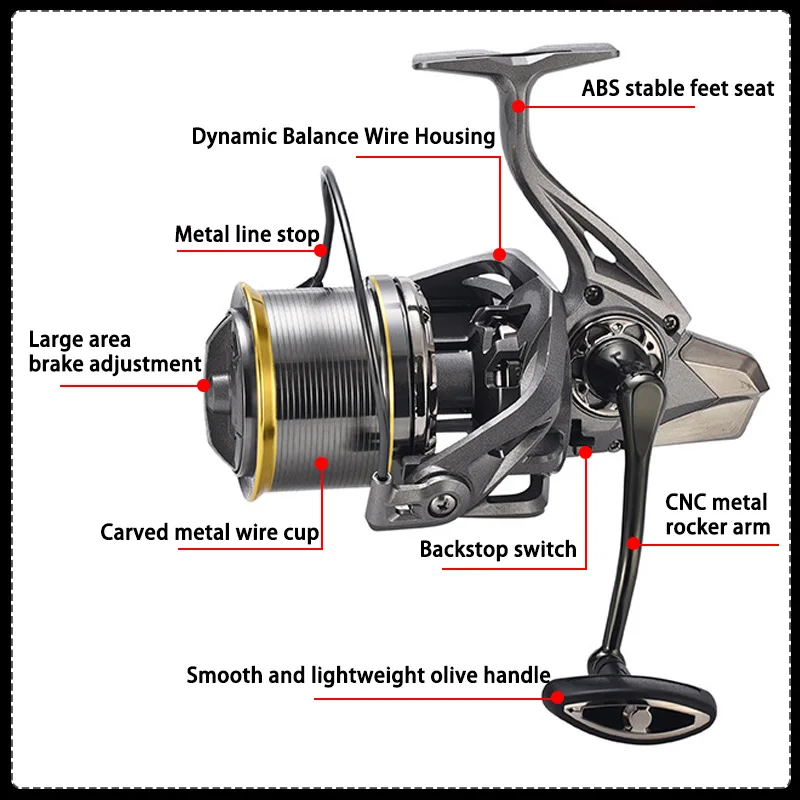 ABS stable feet seat

Dynamic Balance Wire Housing

Metal line stop

Large area
brake adjustment

Carved metal wire cup

Backstop switch

CNC metal
rocker arm

Smooth and lightweight olive handle