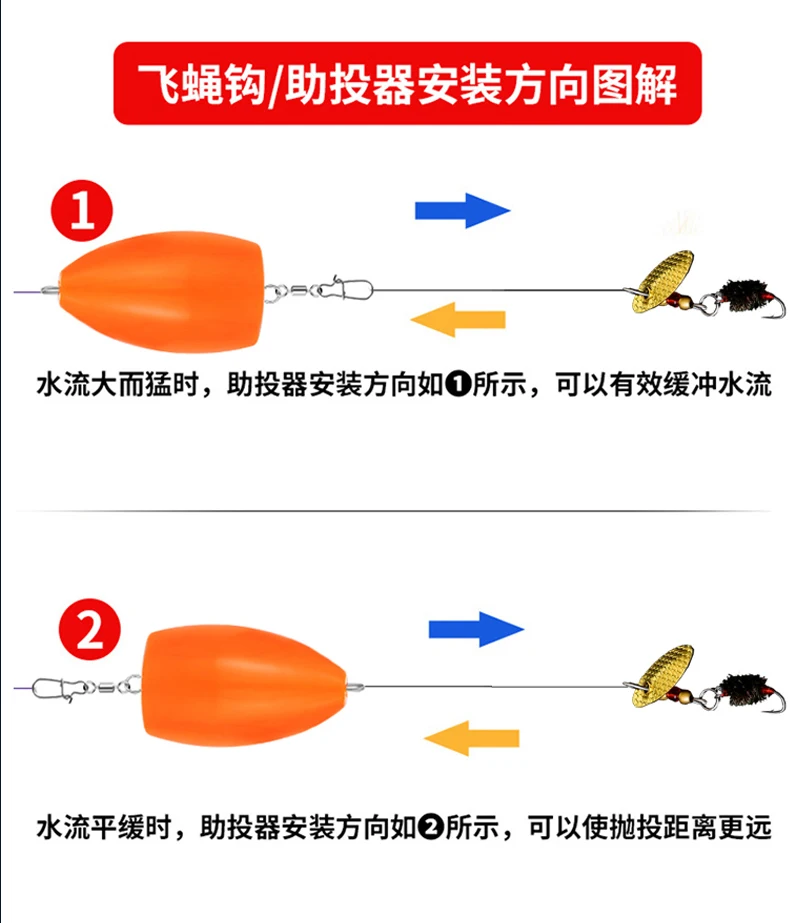 飞蝇钩/助投器安装方向图解

1

水流大而猛时，助投器安装方向如❶所示，可以有效缓冲水流

2

水流平缓时，助投器安装方向如❷所示，可以使抛投距离更远