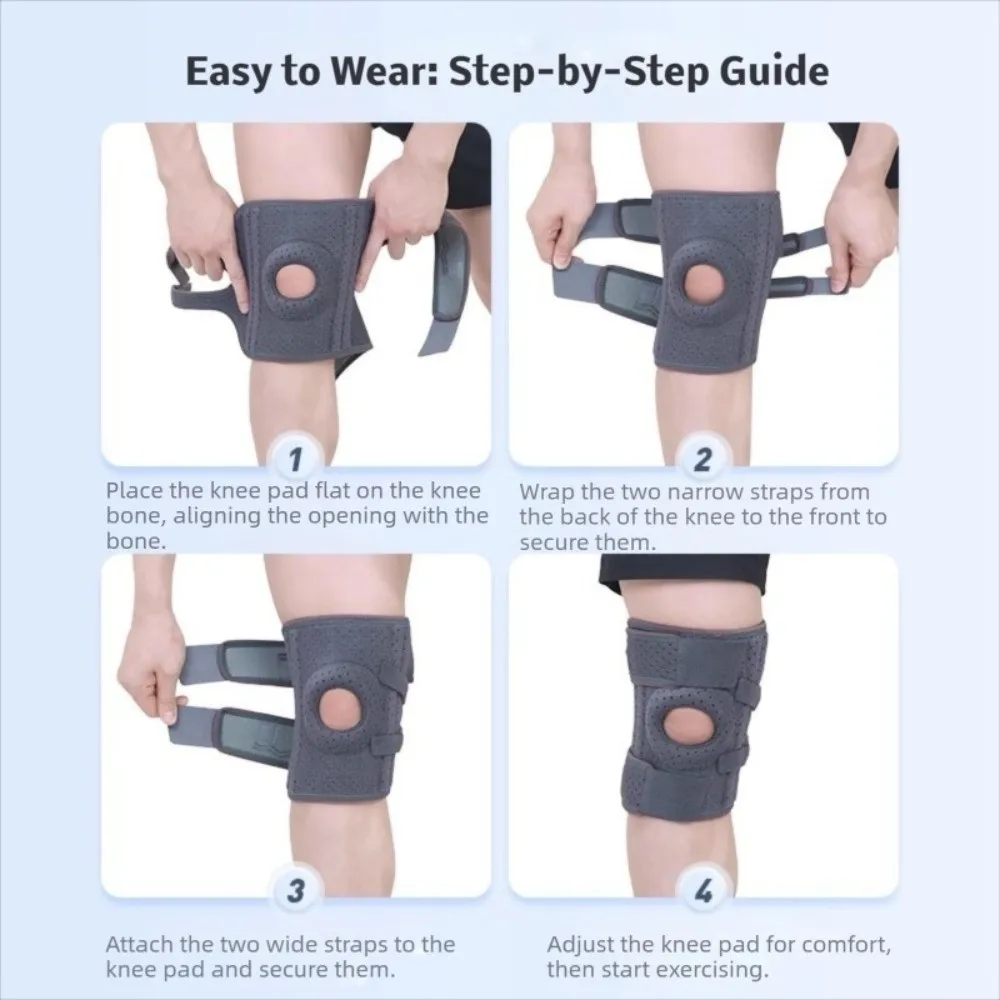 Easy to Wear: Step-by-Step Guide

1
Place the knee pad flat on the knee bone, aligning the opening with the bone.

2
Wrap the two narrow straps from the back of the knee to the front to secure them.

3
Attach the two wide straps to the knee pad and secure them.

4
Adjust the knee pad for comfort, then start exercising.