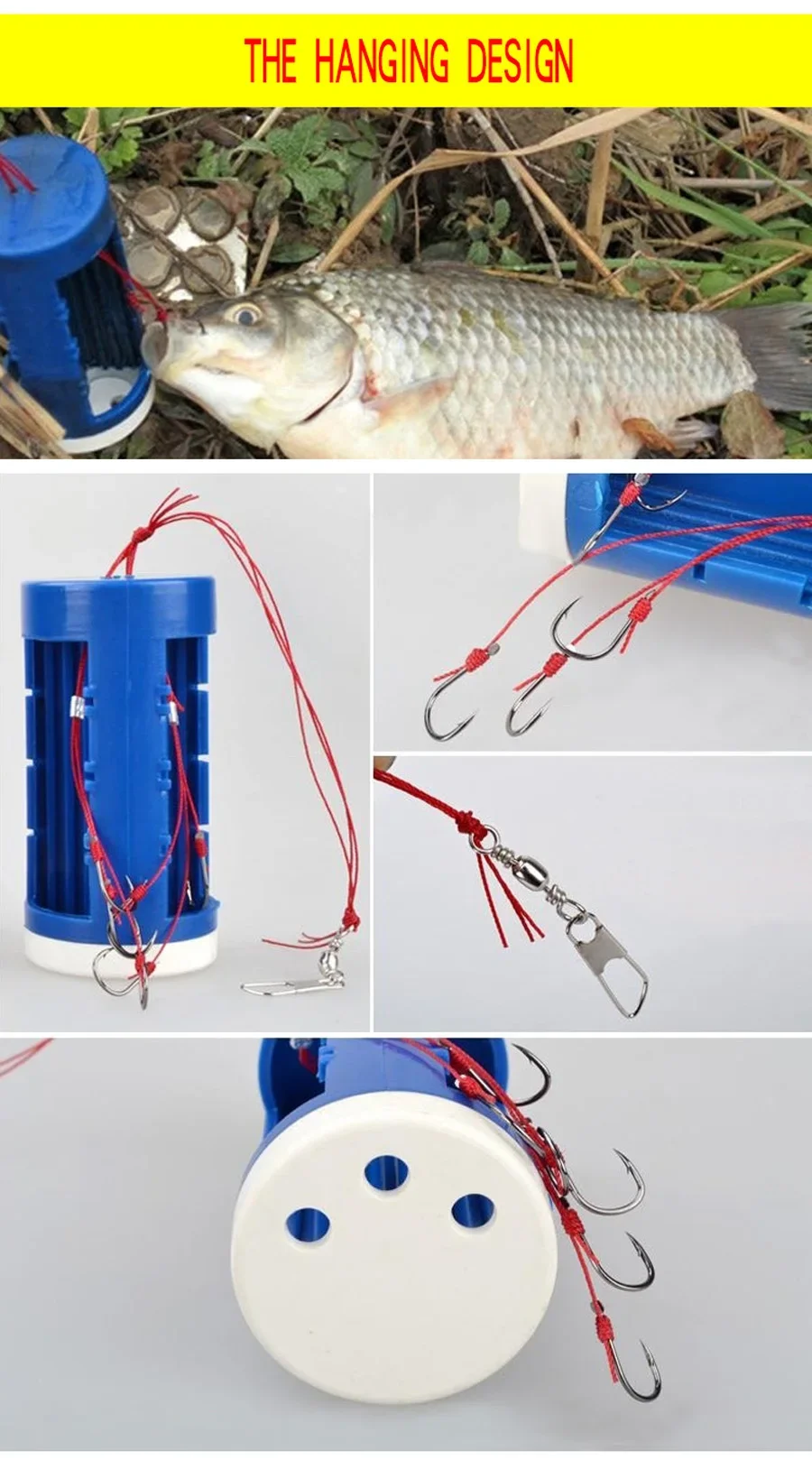 THE HANGING DESIGN