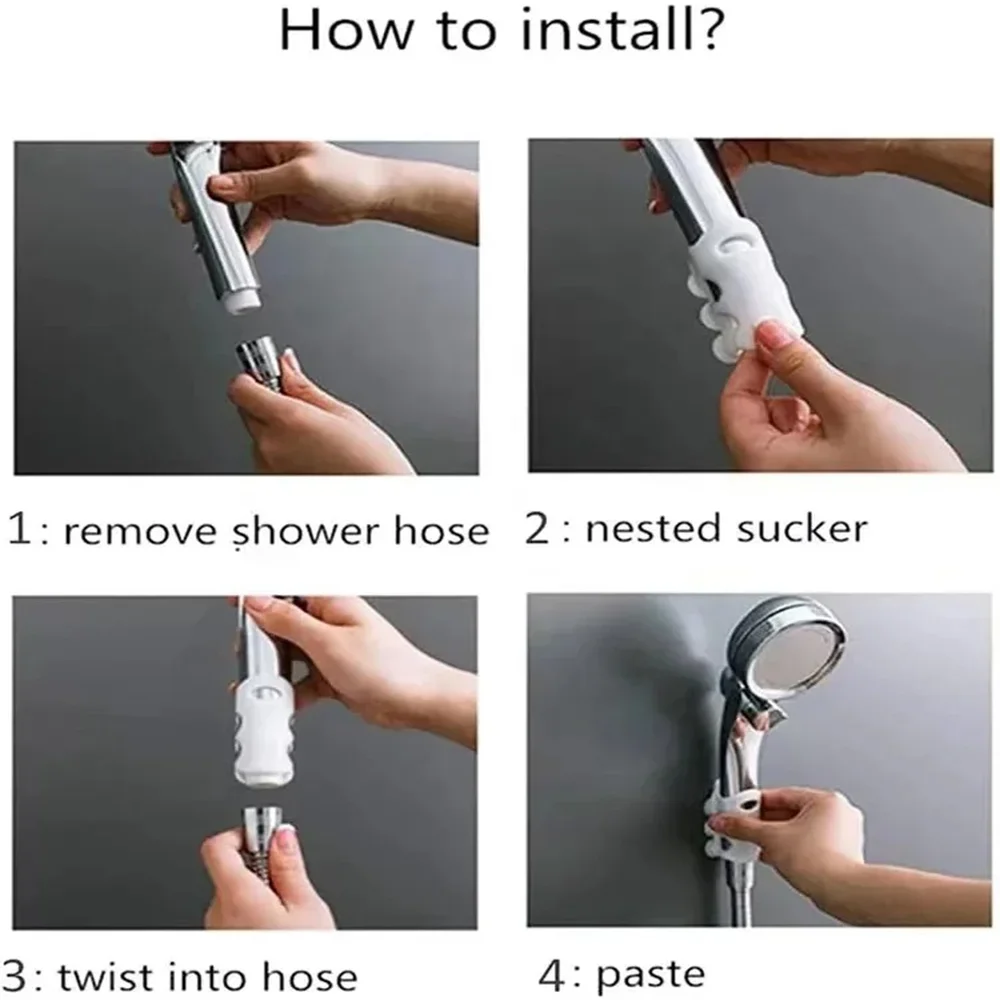 How to install?

1: remove shower hose

2: nested sucker

3: twist into hose

4: paste