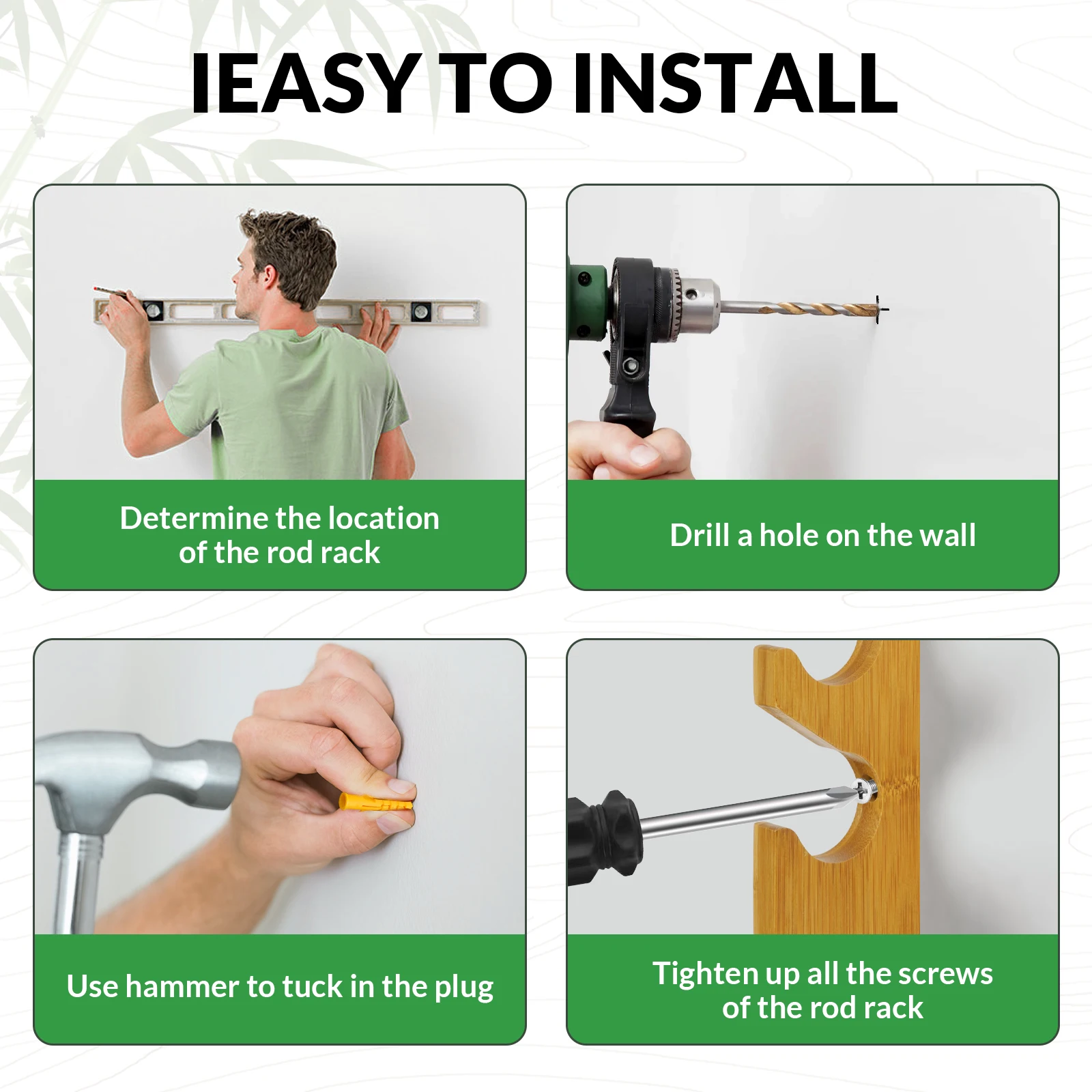 IEASY TO INSTALL

Determine the location of the rod rack

Drill a hole on the wall

Use hammer to tuck in the plug

Tighten up all the screws of the rod rack