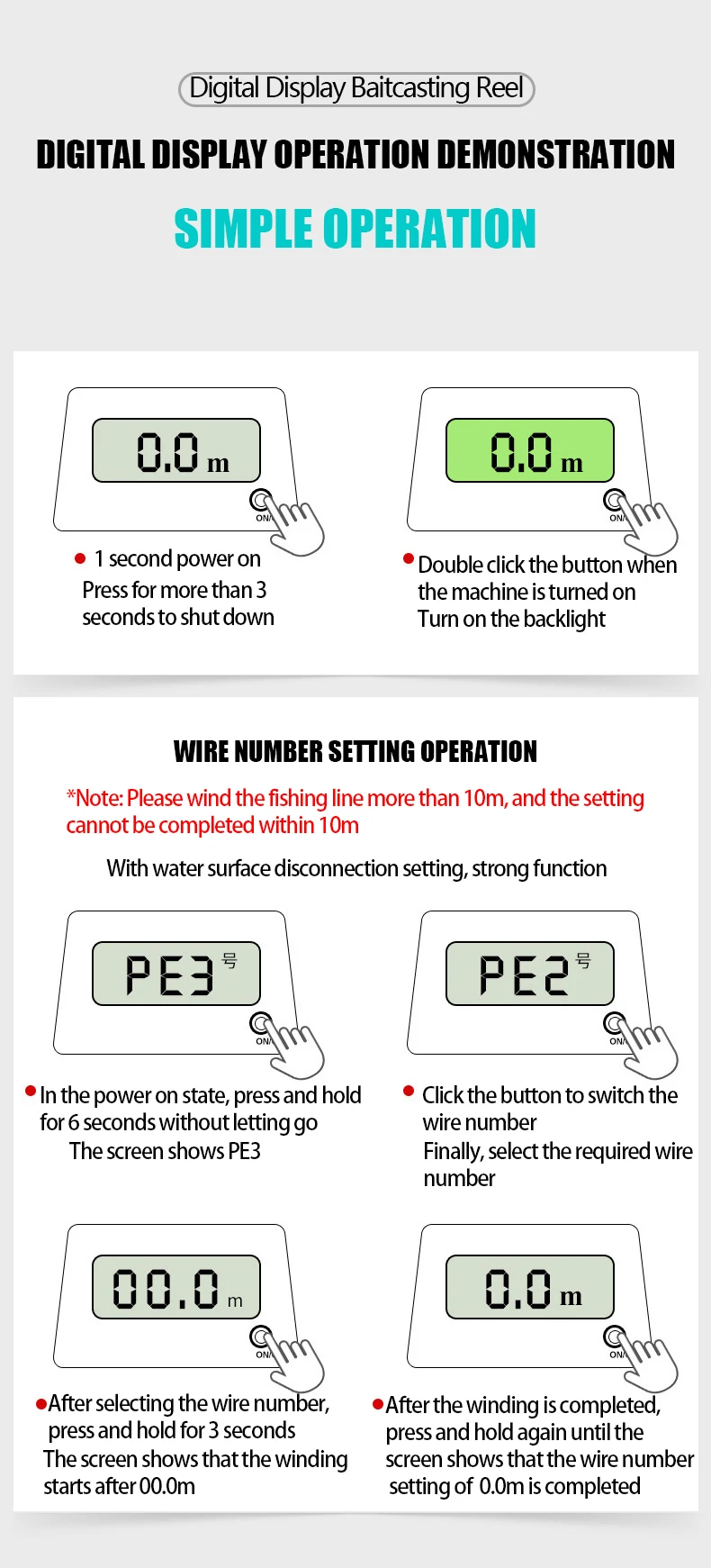 Digital Display Baitcasting Reel

DIGITAL DISPLAY OPERATION DEMONSTRATION

SIMPLE OPERATION

0.0 m

ON/

● 1 second power on
Press for more than 3 seconds to shut down

0.0 m

ON/

● Double click the button when the machine is turned on
Turn on the backlight

WIRE NUMBER SETTING OPERATION

*Note: Please wind the fishing line more than 10m, and the setting cannot be completed within 10m

With water surface disconnection setting, strong function

PE3 号

ON/

● In the power on state, press and hold for 6 seconds without letting go
The screen shows PE3

PE2 号

ON/

● Click the button to switch the wire number
Finally, select the required wire number

00.0 m

ON/

● After selecting the wire number, press and hold for 3 seconds
The screen shows that the winding starts after 00.0m

0.0 m

ON/

● After the winding is completed, press and hold again until the screen shows that the wire number setting of 0.0m is completed