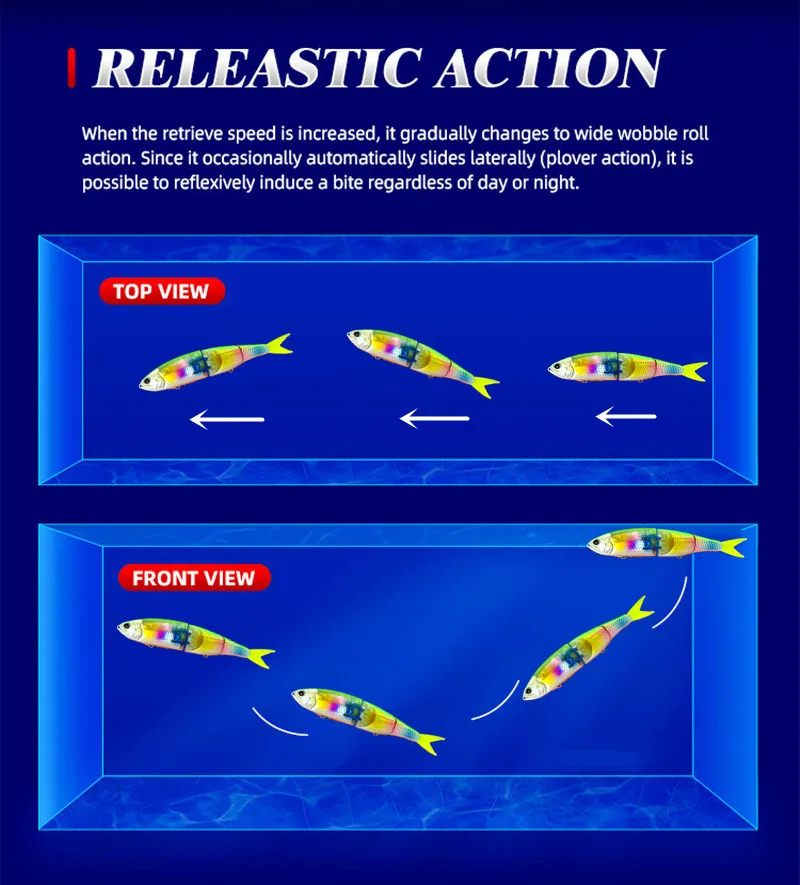 RELEASTIC ACTION

When the retrieve speed is increased, it gradually changes to wide wobble roll action. Since it occasionally automatically slides laterally (plover action), it is possible to reflexively induce a bite regardless of day or night.

TOP VIEW

FRONT VIEW