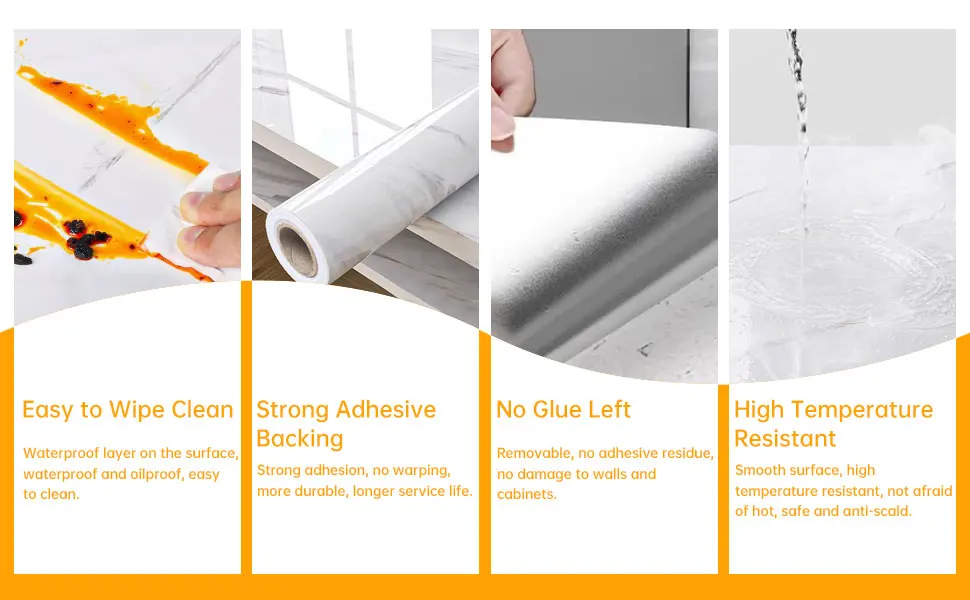 Easy to Wipe Clean

Waterproof layer on the surface, waterproof and oilproof, easy to clean.

Strong Adhesive Backing

Strong adhesion, no warping, more durable, longer service life.

No Glue Left

Removable, no adhesive residue, no damage to walls and cabinets.

High Temperature Resistant

Smooth surface, high temperature resistant, not afraid of hot, safe and anti-scald.