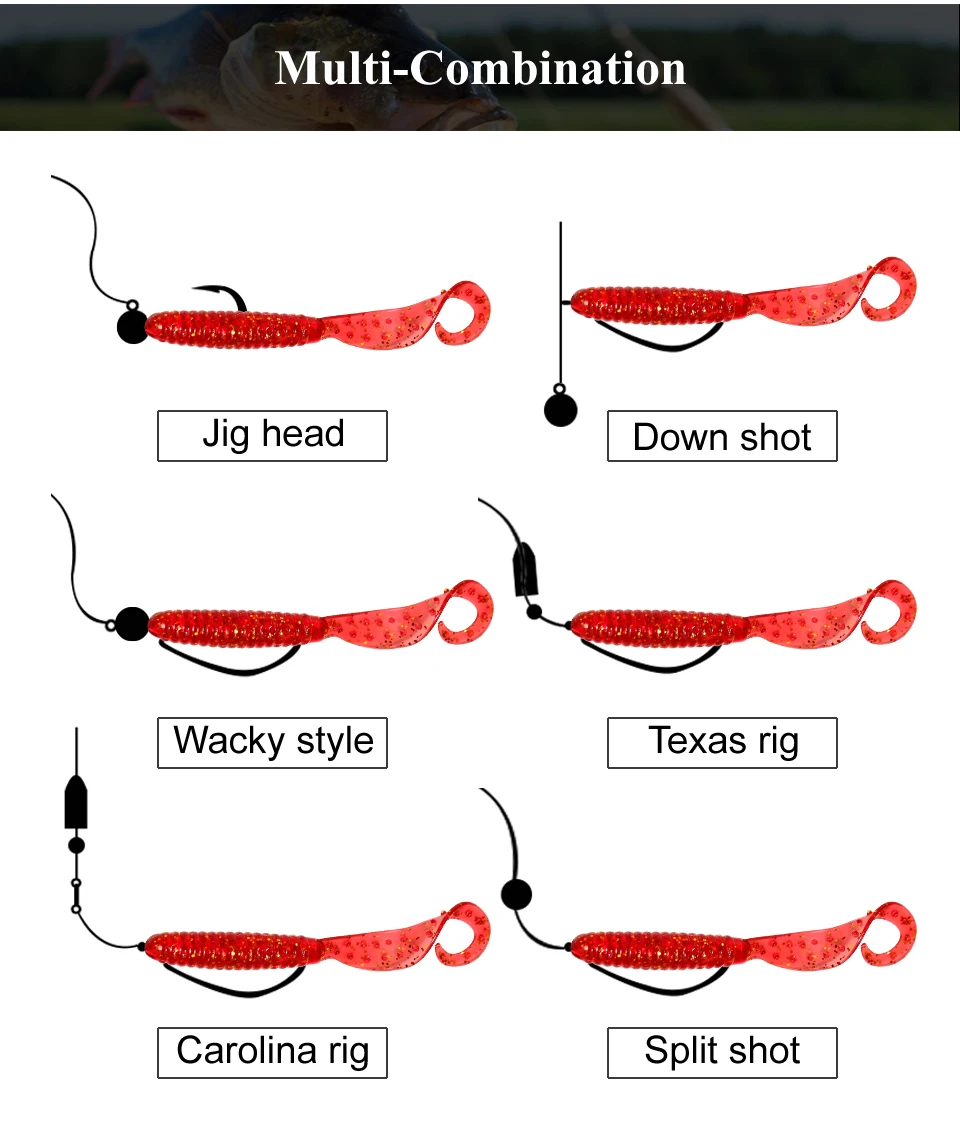 Multi-Combination

Jig head

Down shot

Wacky style

Texas rig

Carolina rig

Split shot