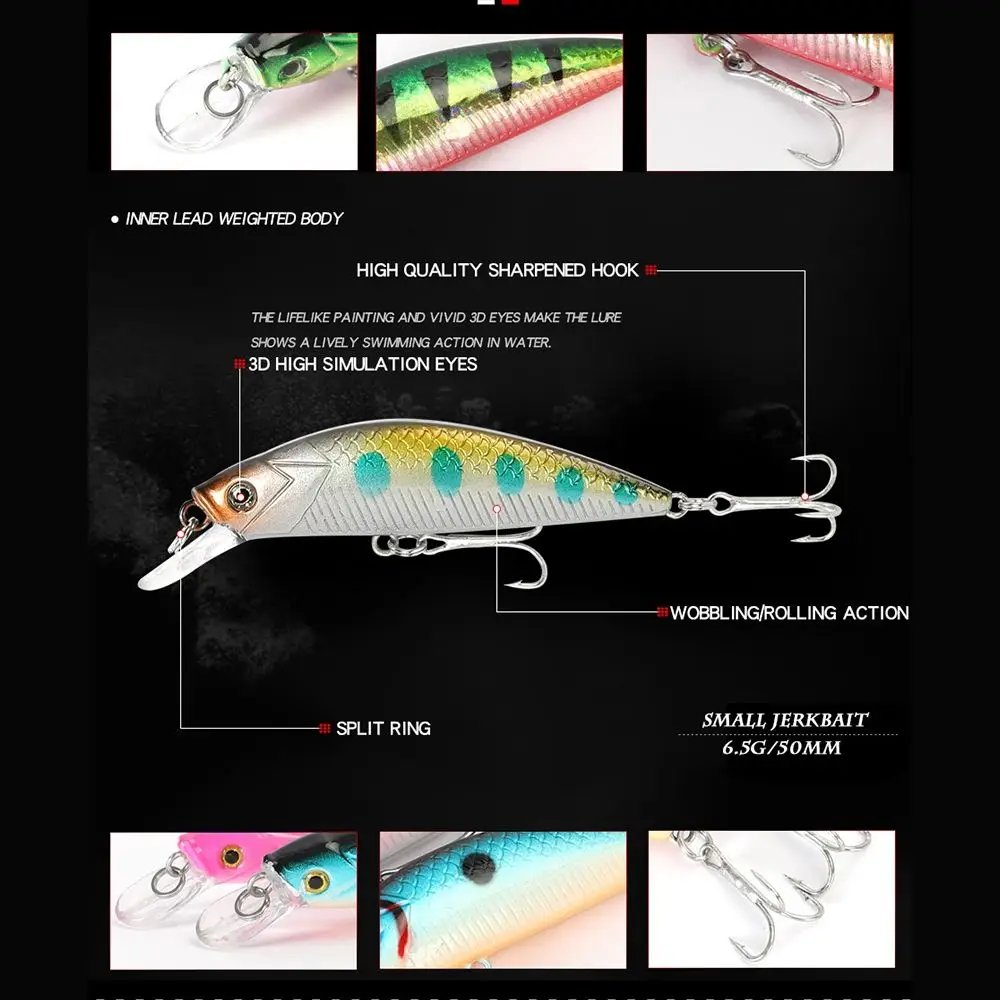 • INNER LEAD WEIGHTED BODY

HIGH QUALITY SHARPENED HOOK

THE LIFELIKE PAINTING AND VIVID 3D EYES MAKE THE LURE SHOWS A LIVELY SWIMMING ACTION IN WATER.

3D HIGH SIMULATION EYES

WOBBLING/ROLLING ACTION

SPLIT RING

SMALL JERKBAIT
6.5G/50MM