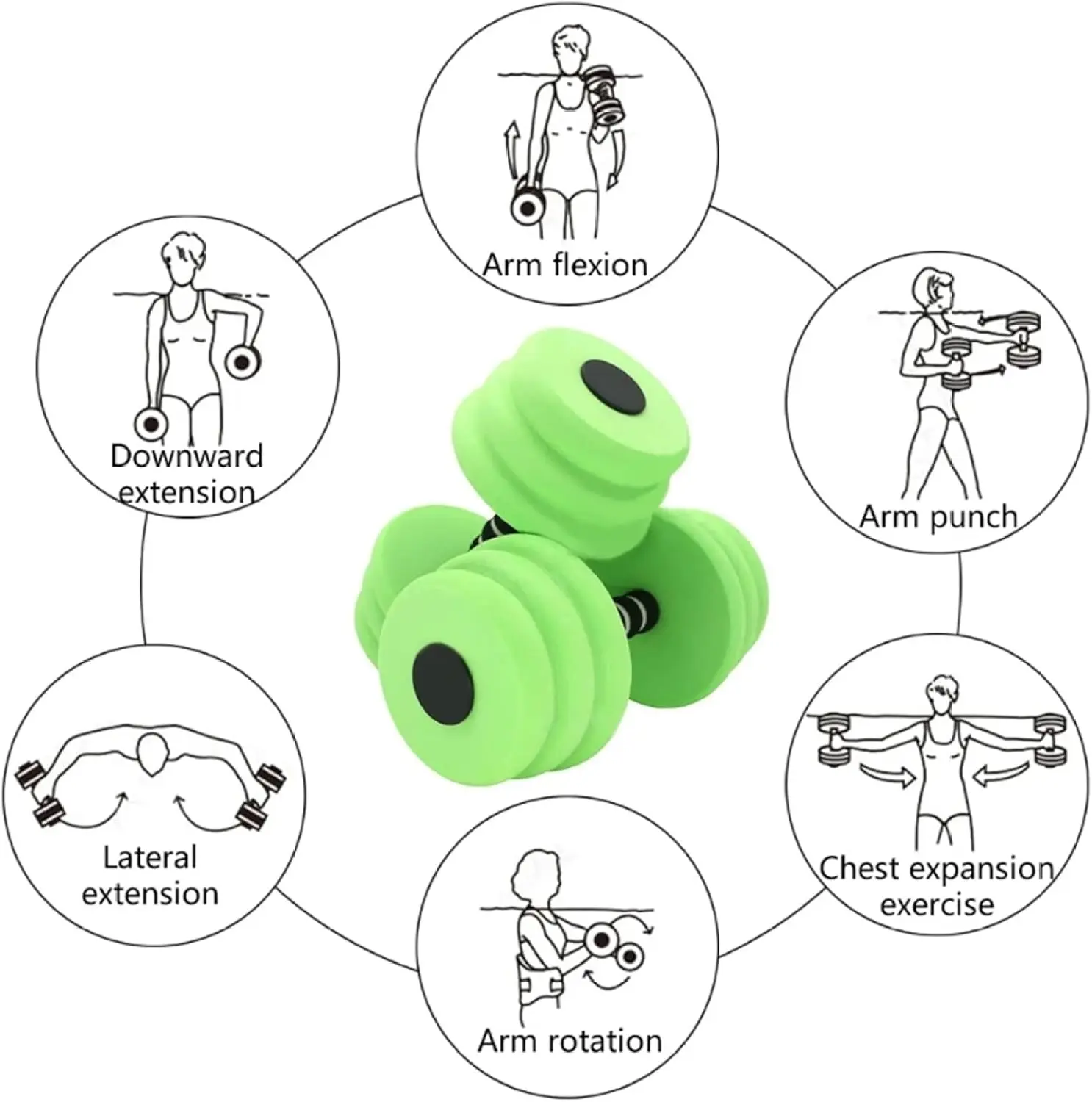 Arm flexion

Downward extension

Arm punch

Lateral extension

Chest expansion exercise

Arm rotation