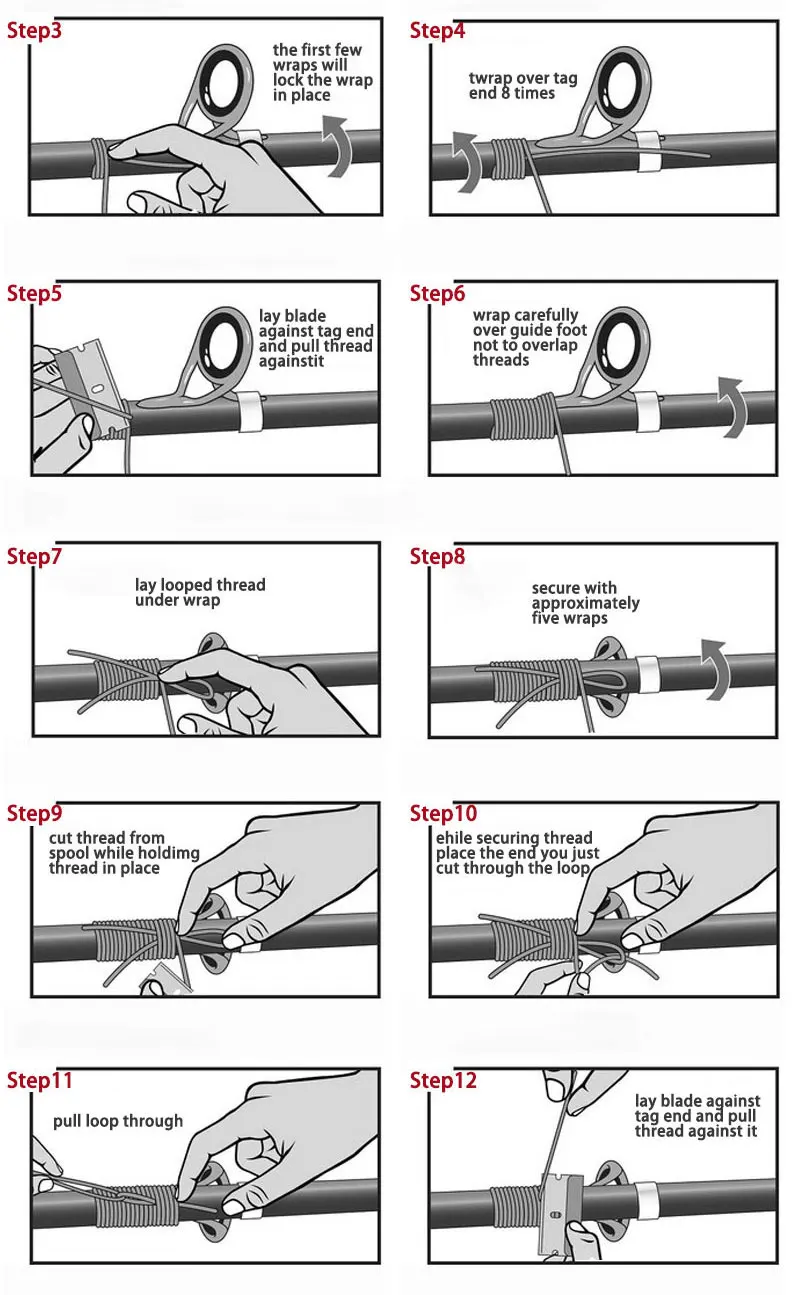 Step3

the first few wraps will lock the wrap in place

Step4

twrap over tag end 8 times

Step5

lay blade against tag end and pull thread againstit

Step6

wrap carefully over guide foot not to overlap threads

Step7

lay looped thread under wrap

Step8

secure with approximately five wraps

Step9

cut thread from spool while holdimg thread in place

Step10

ehile securing thread place the end you just cut through the loop

Step11

pull loop through

Step12

lay blade against tag end and pull thread against it