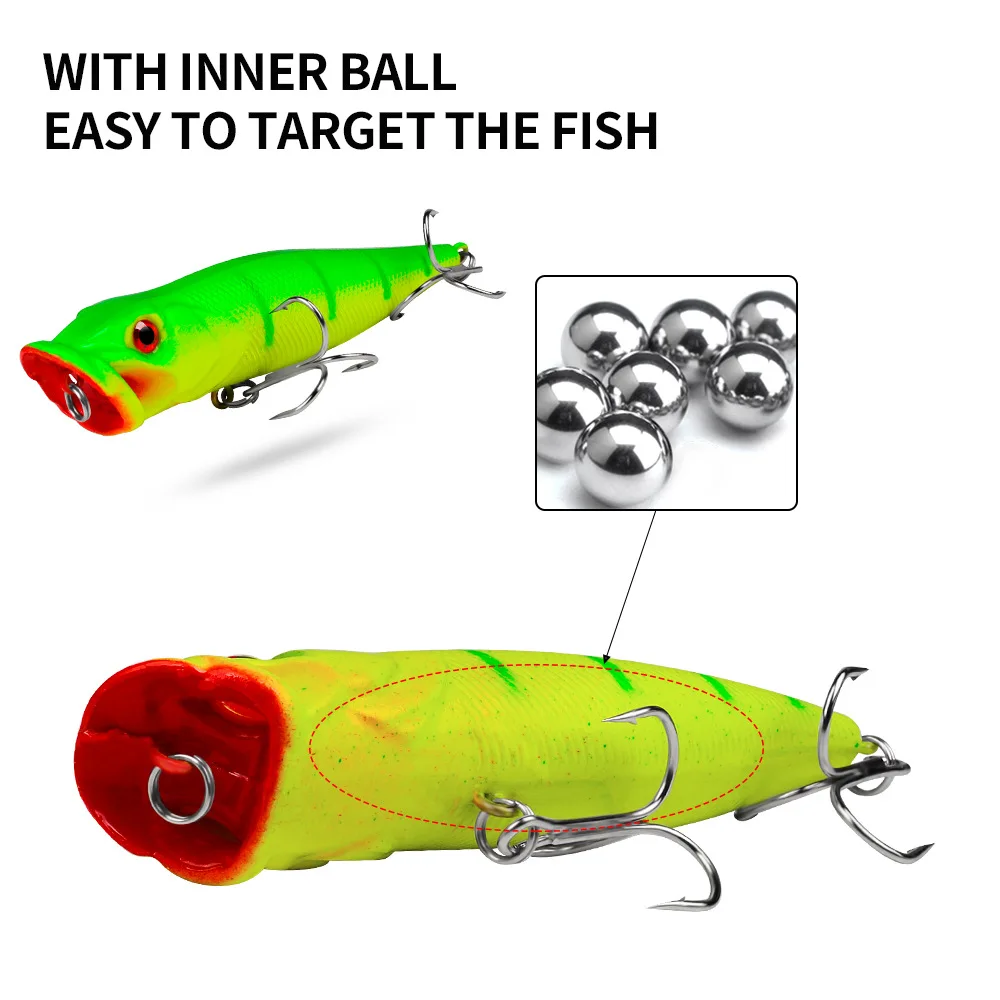 WITH INNER BALL
EASY TO TARGET THE FISH