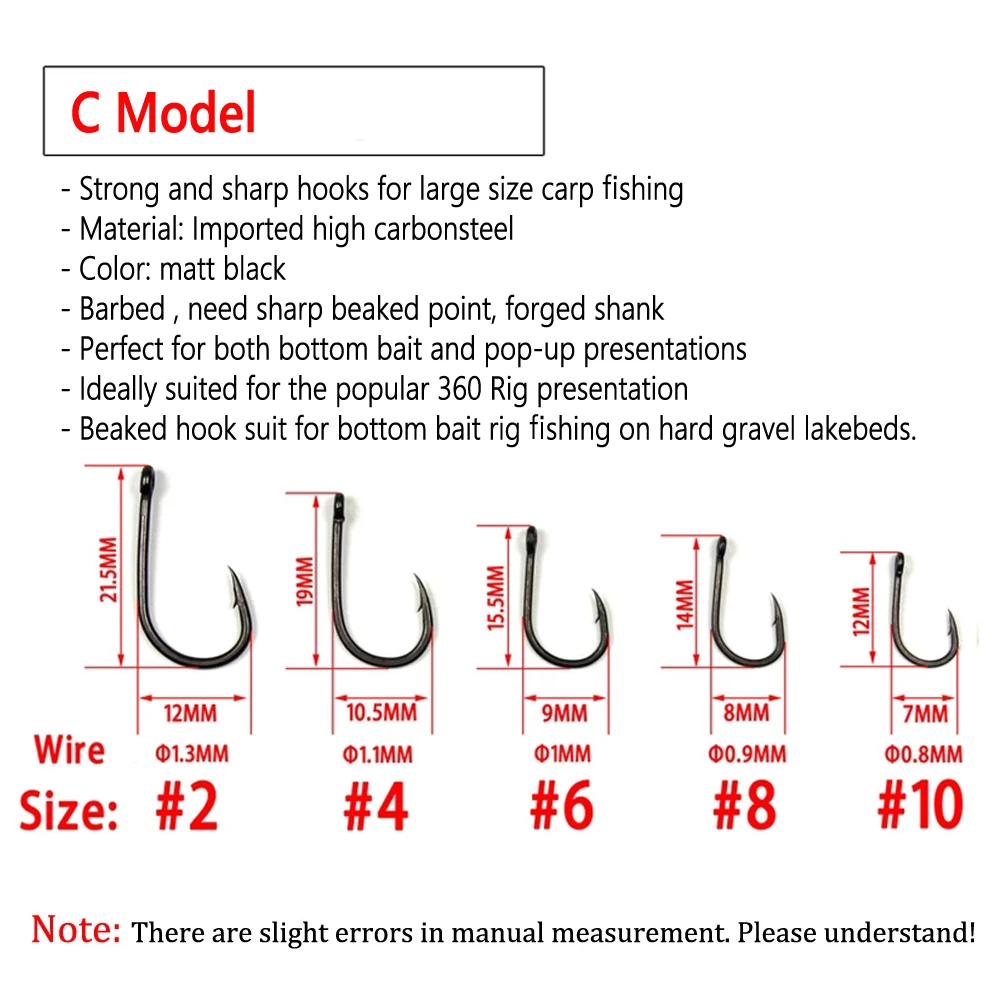 C Model

- Strong and sharp hooks for large size carp fishing
- Material: Imported high carbonsteel
- Color: matt black
- Barbed , need sharp beaked point, forged shank
- Perfect for both bottom bait and pop-up presentations
- Ideally suited for the popular 360 Rig presentation
- Beaked hook suit for bottom bait rig fishing on hard gravel lakebeds.

21.5MM
12MM
19MM
10.5MM
15.5MM
9MM
14MM
8MM
12MM
7MM

Wire
Φ1.3MM
Φ1.1MM
Φ1MM
Φ0.9MM
Φ0.8MM

Size: #2 #4 #6 #8 #10

Note: There are slight errors in manual measurement. Please understand!