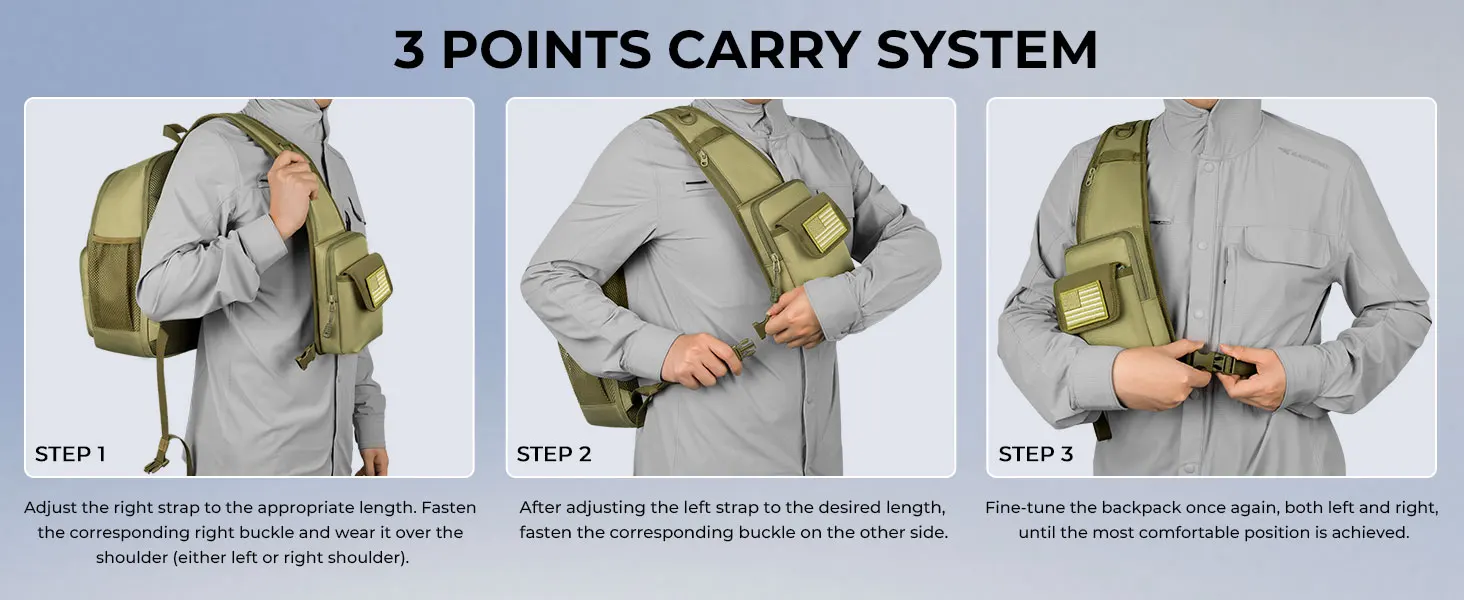 3 POINTS CARRY SYSTEM

STEP 1

Adjust the right strap to the appropriate length. Fasten the corresponding right buckle and wear it over the shoulder (either left or right shoulder).

STEP 2

After adjusting the left strap to the desired length, fasten the corresponding buckle on the other side.

STEP 3

Fine-tune the backpack once again, both left and right, until the most comfortable position is achieved.