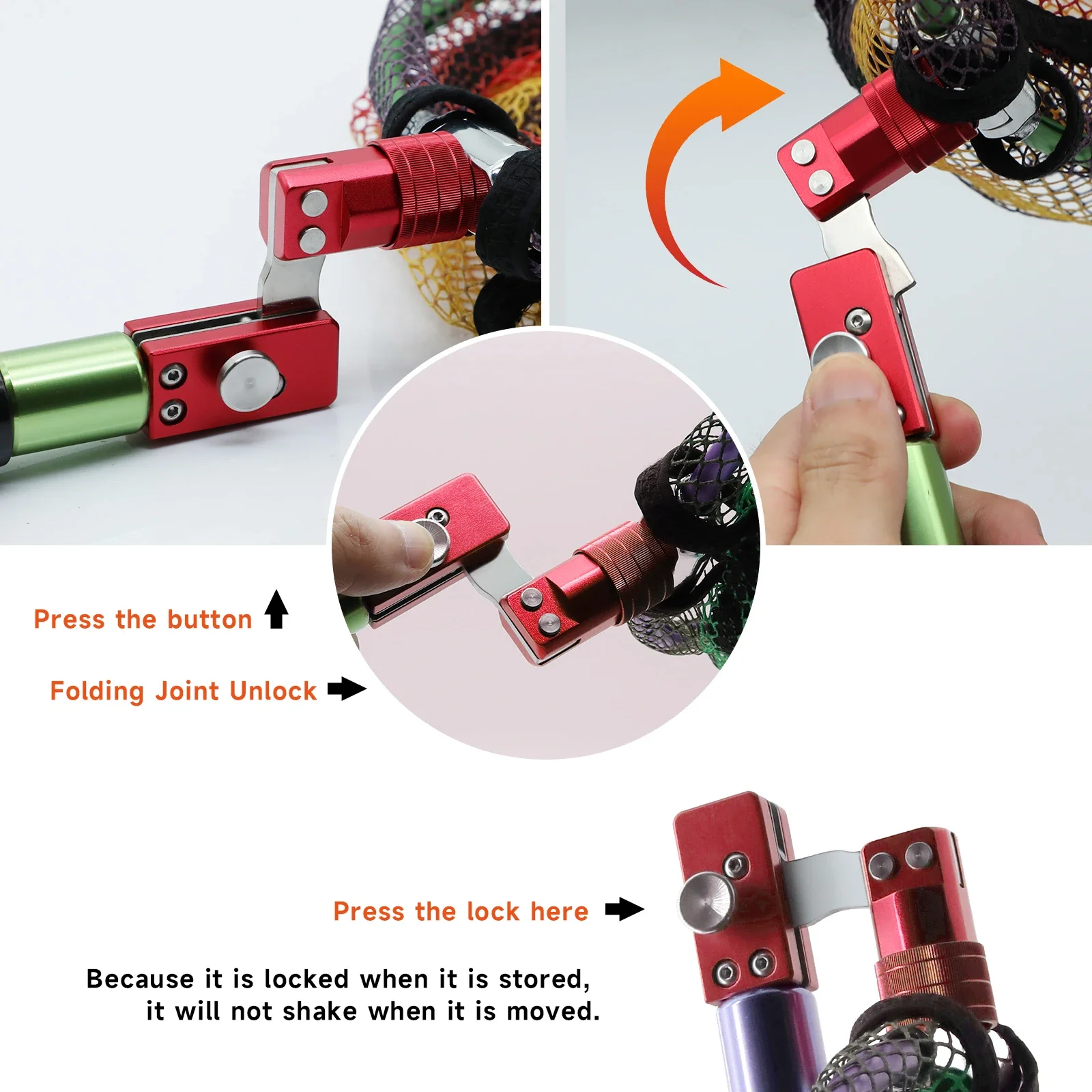 Press the button

Folding Joint Unlock

Press the lock here

Because it is locked when it is stored, it will not shake when it is moved.