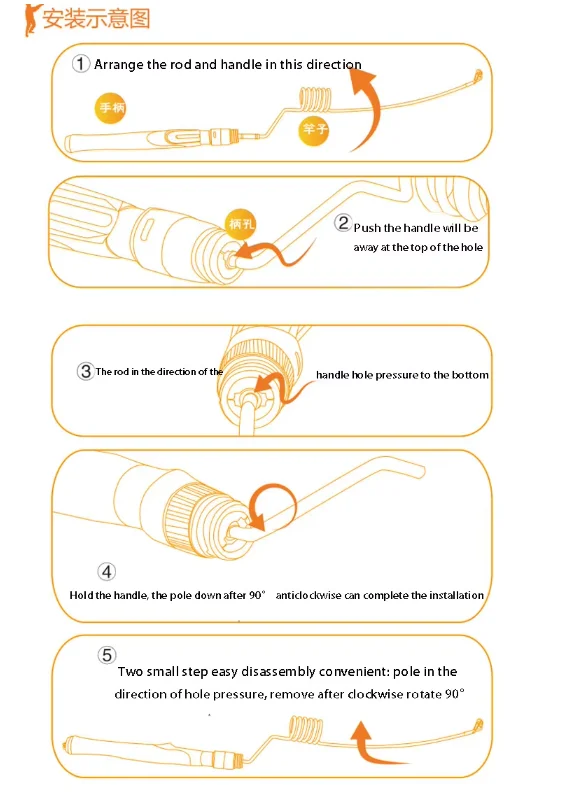 安装示意图

① Arrange the rod and handle in this direction

手柄

竿子

柄孔

② Push the handle will be away at the top of the hole

③ The rod in the direction of the handle hole pressure to the bottom

④

Hold the handle, the pole down after 90° anticlockwise can complete the installation

⑤

Two small step easy disassembly convenient: pole in the direction of hole pressure, remove after clockwise rotate 90°