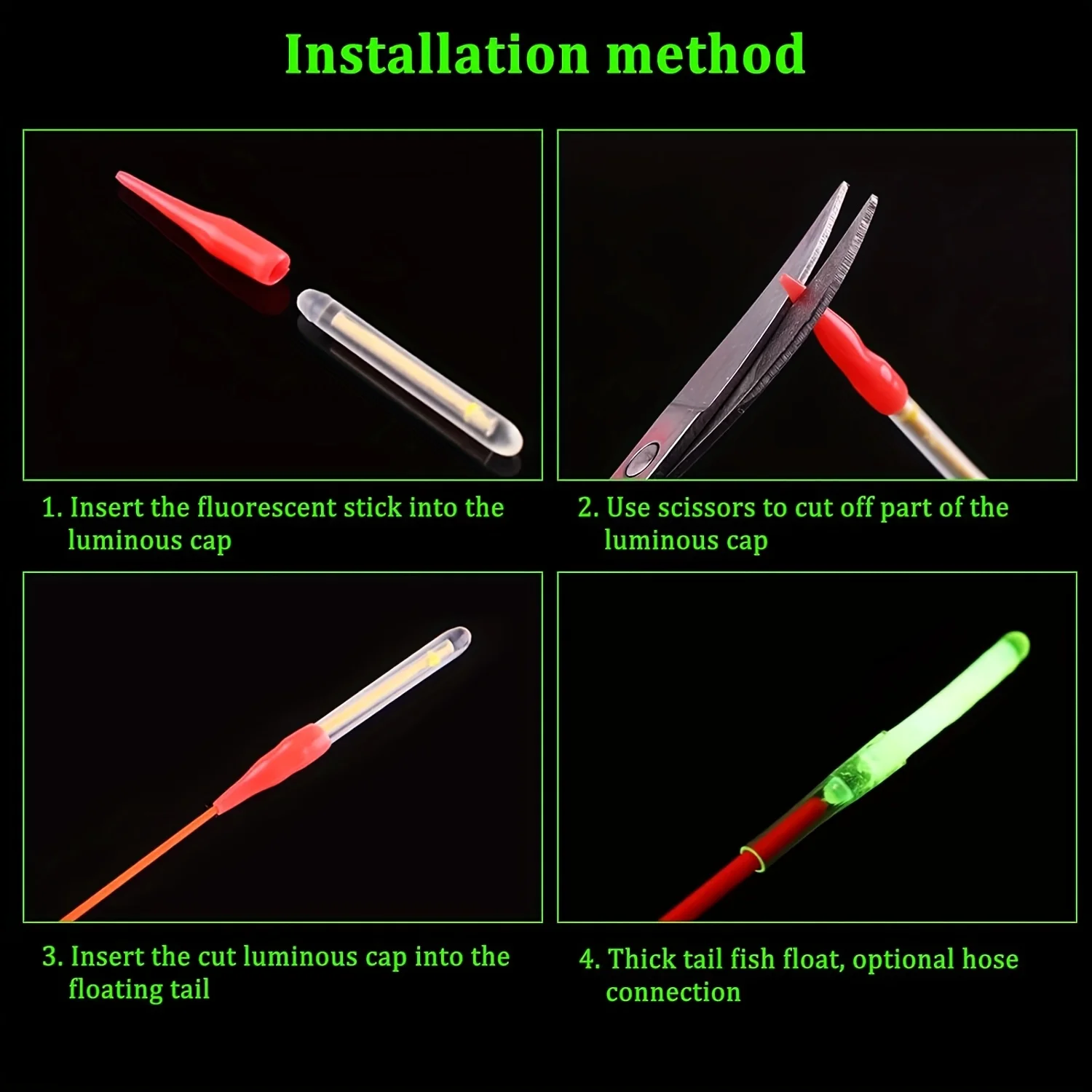 Installation method

1. Insert the fluorescent stick into the luminous cap

2. Use scissors to cut off part of the luminous cap

3. Insert the cut luminous cap into the floating tail

4. Thick tail fish float, optional hose connection