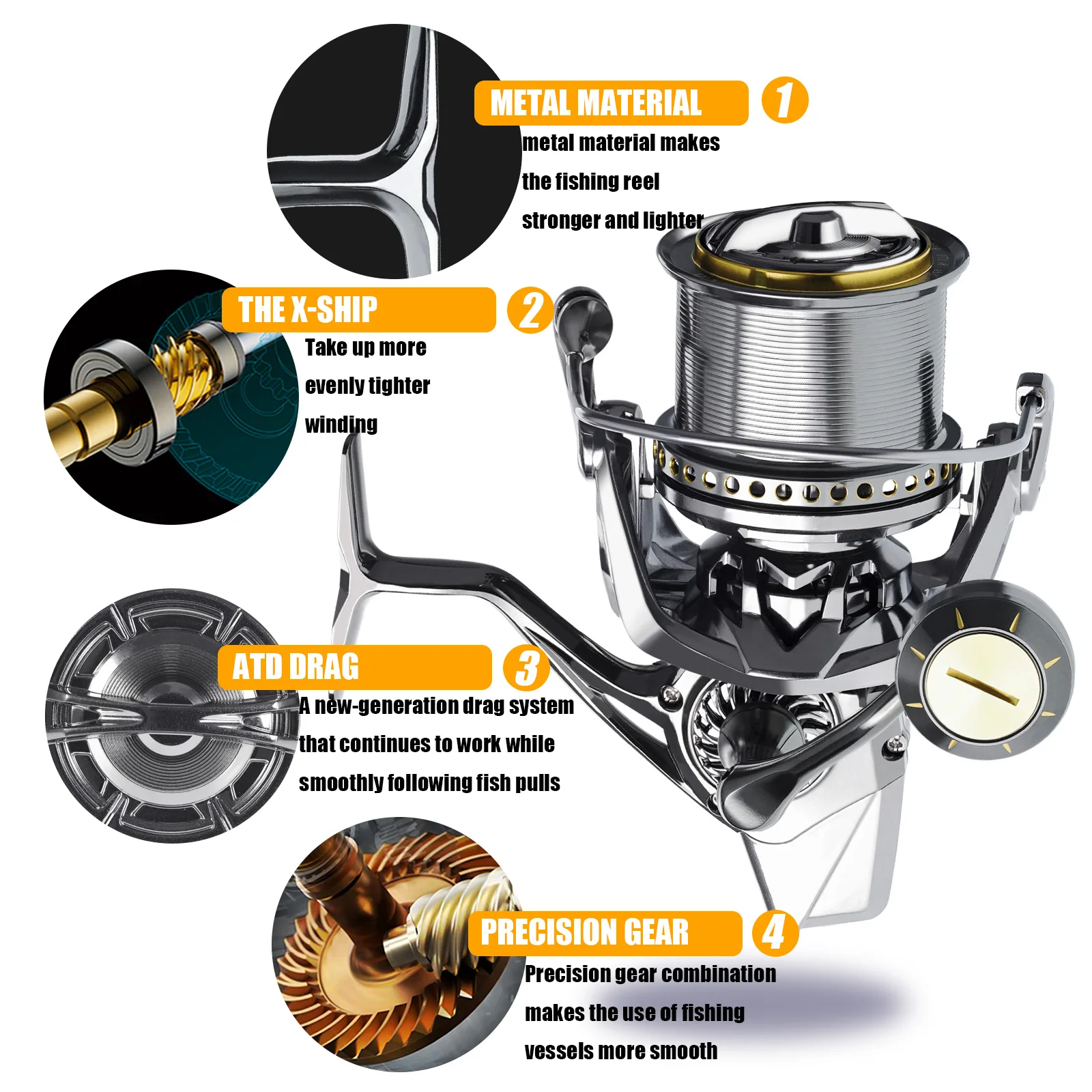 METAL MATERIAL 1

metal material makes the fishing reel stronger and lighter

THE X-SHIP 2

Take up more evenly tighter winding

ATD DRAG 3

A new-generation drag system that continues to work while smoothly following fish pulls

PRECISION GEAR 4

Precision gear combination makes the use of fishing vessels more smooth