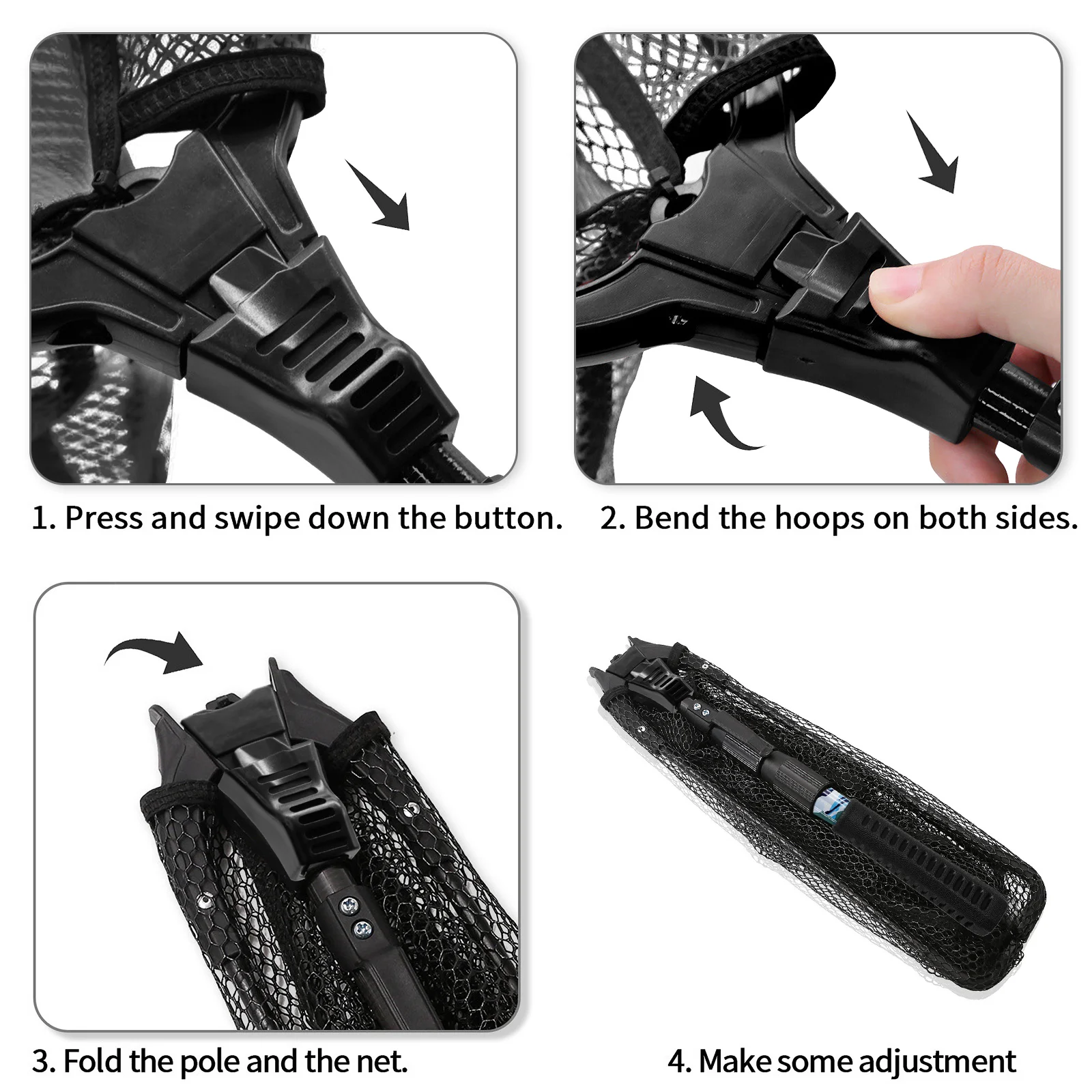 1. Press and swipe down the button.

2. Bend the hoops on both sides.

3. Fold the pole and the net.

4. Make some adjustment