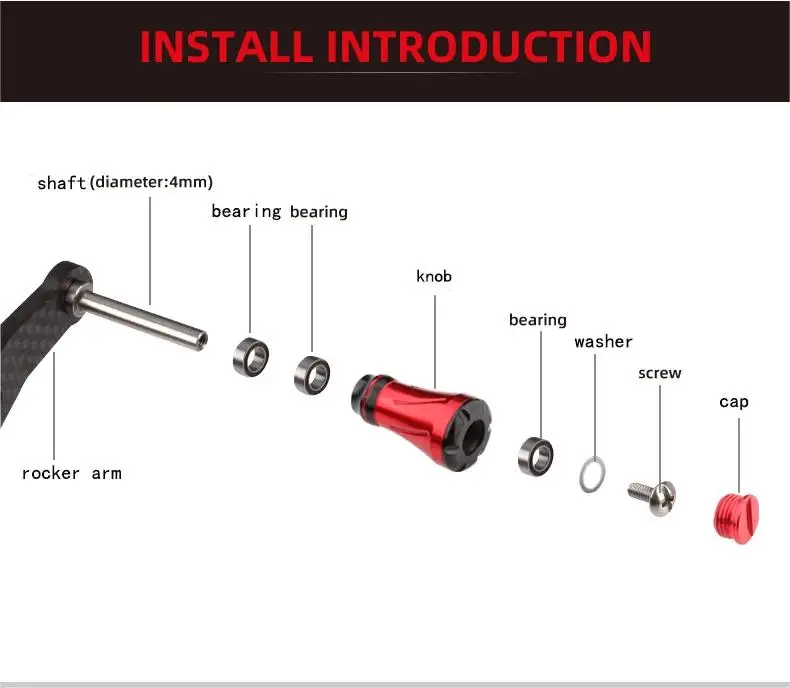 INSTALL INTRODUCTION

shaft(diameter:4mm)

bearing bearing

knob

bearing

washer

screw

cap

rocker arm