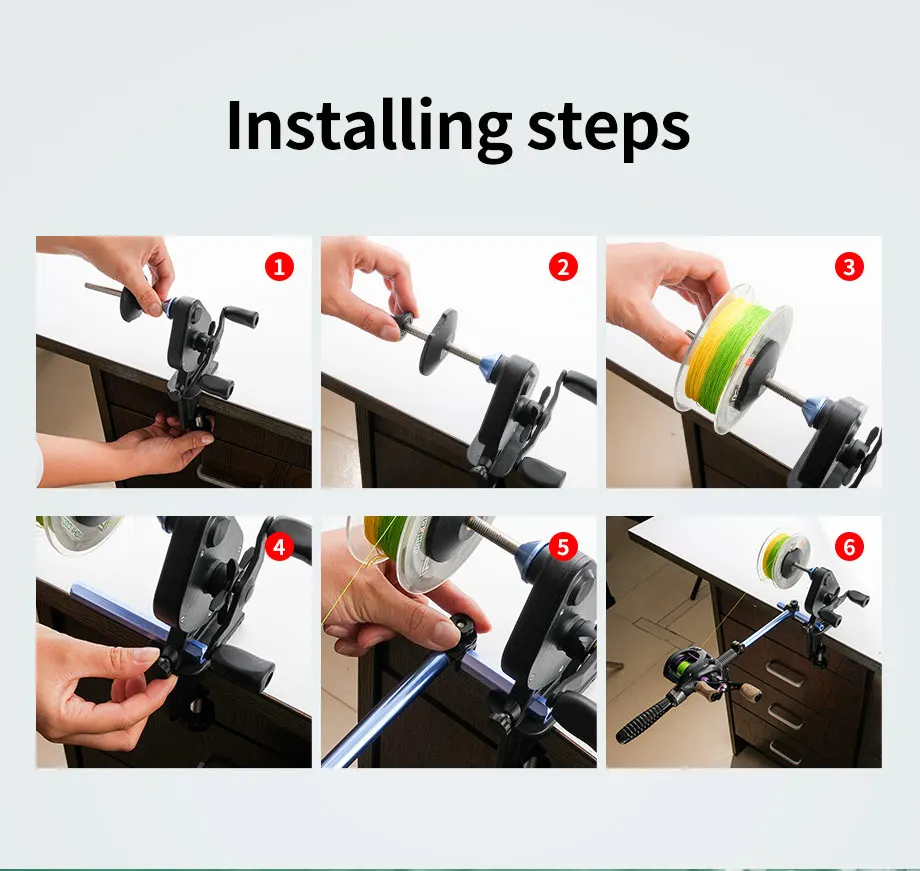 Installing steps

1

2

3

4

5

6