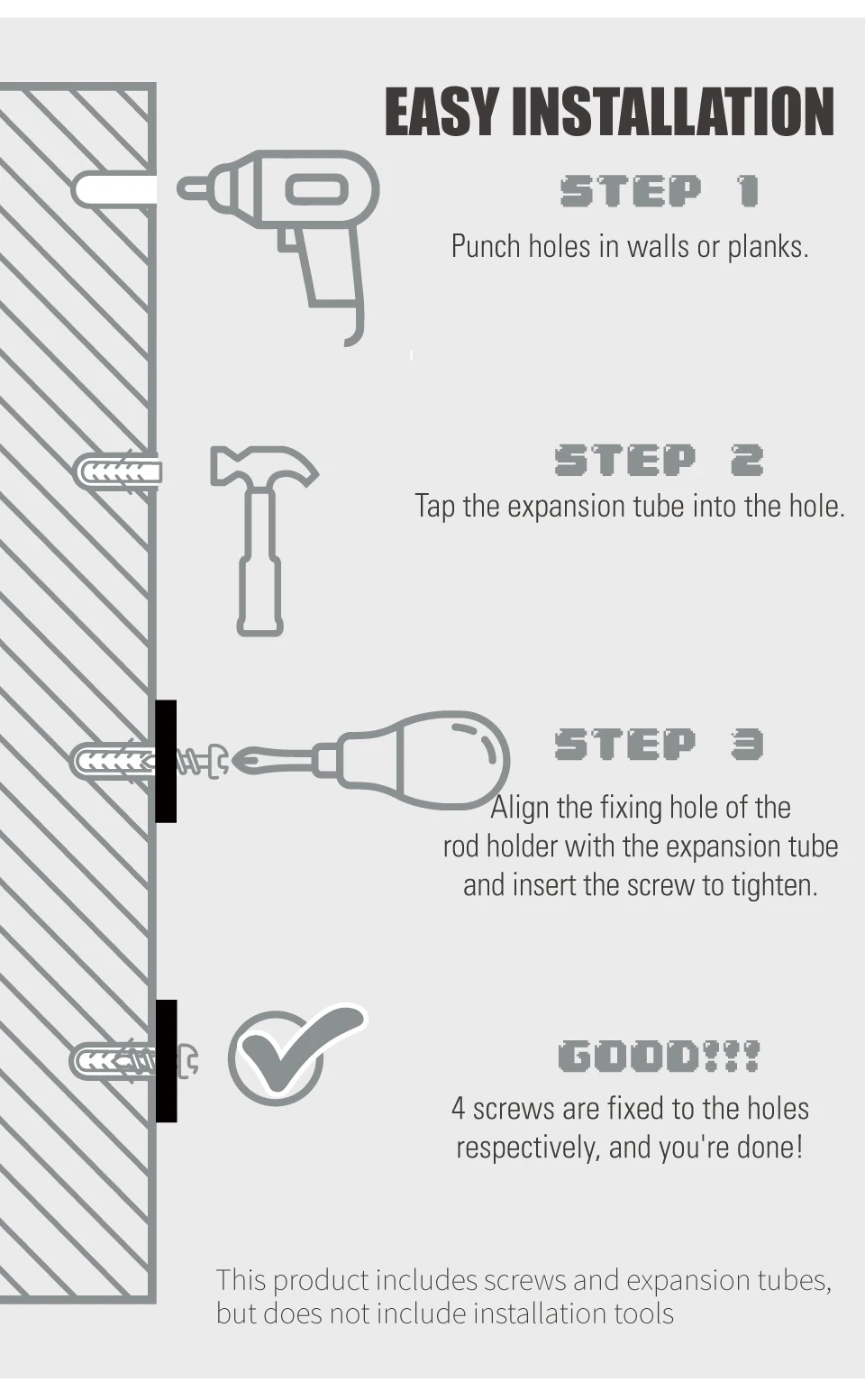 EASY INSTALLATION

STEP 1
Punch holes in walls or planks.

STEP 2
Tap the expansion tube into the hole.

STEP 3
Align the fixing hole of the rod holder with the expansion tube and insert the screw to tighten.

GOOD!!!
4 screws are fixed to the holes respectively, and you're done!

This product includes screws and expansion tubes, but does not include installation tools