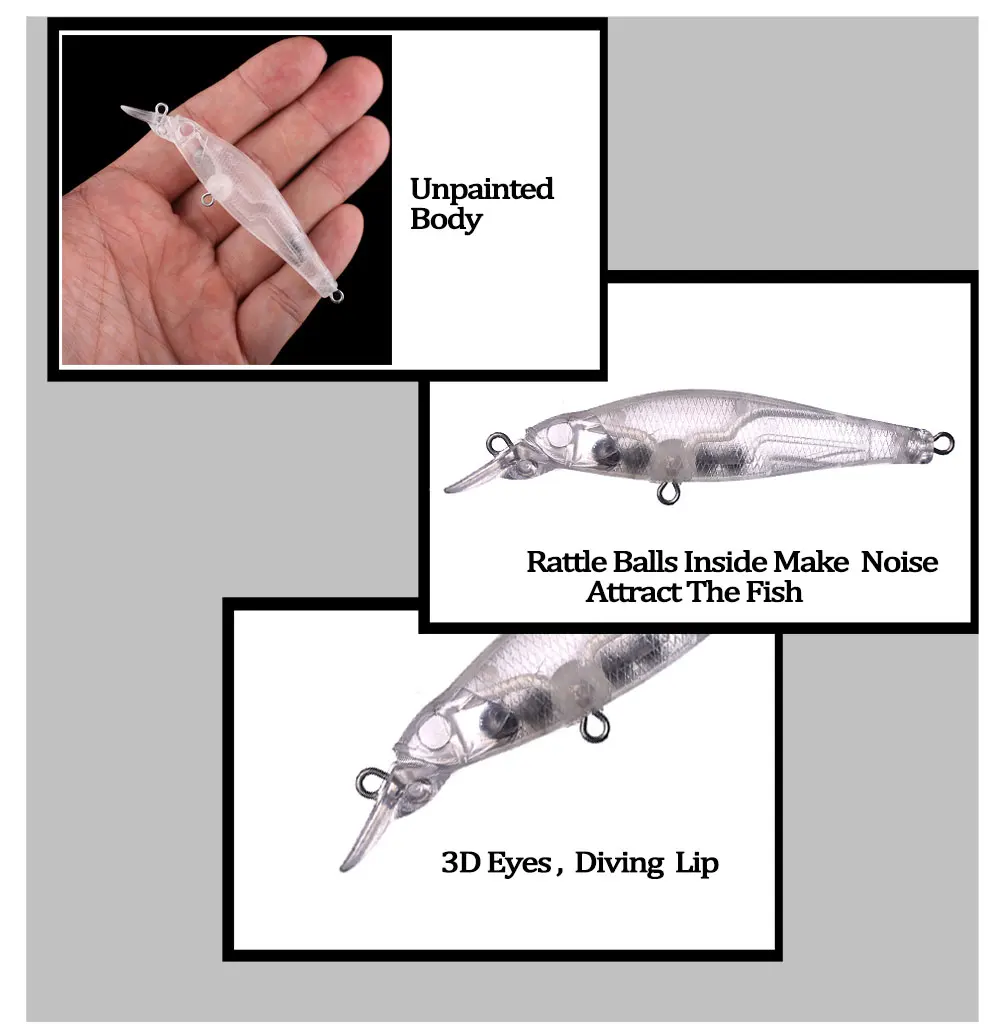 Unpainted Body

Rattle Balls Inside Make Noise Attract The Fish

3D Eyes , Diving Lip