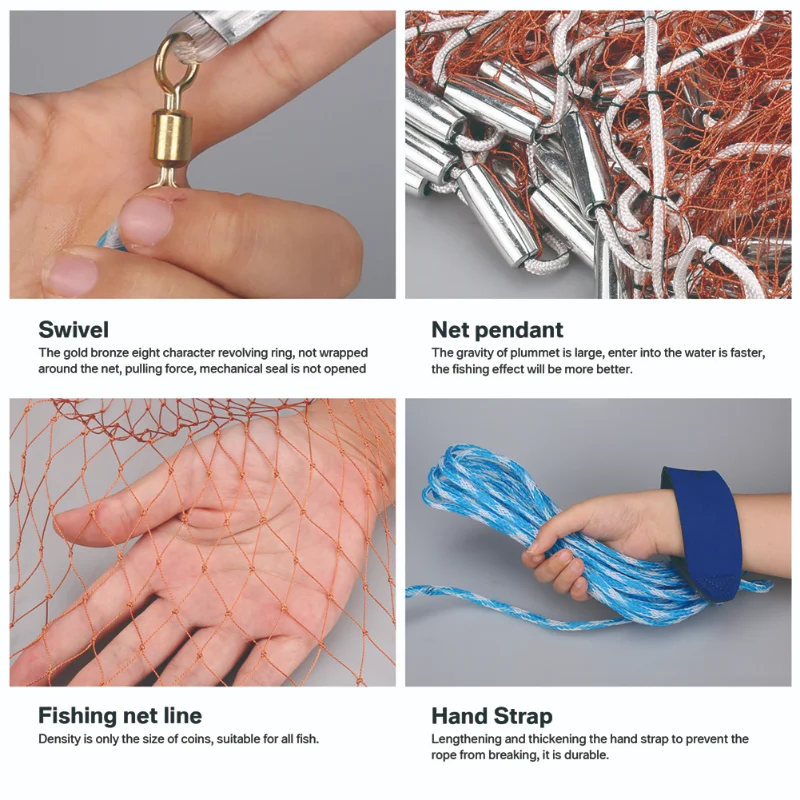 Swivel
The gold bronze eight character revolving ring, not wrapped around the net, pulling force, mechanical seal is not opened

Net pendant
The gravity of plummet is large, enter into the water is faster, the fishing effect will be more better.

Fishing net line
Density is only the size of coins, suitable for all fish.

Hand Strap
Lengthening and thickening the hand strap to prevent the rope from breaking, it is durable.