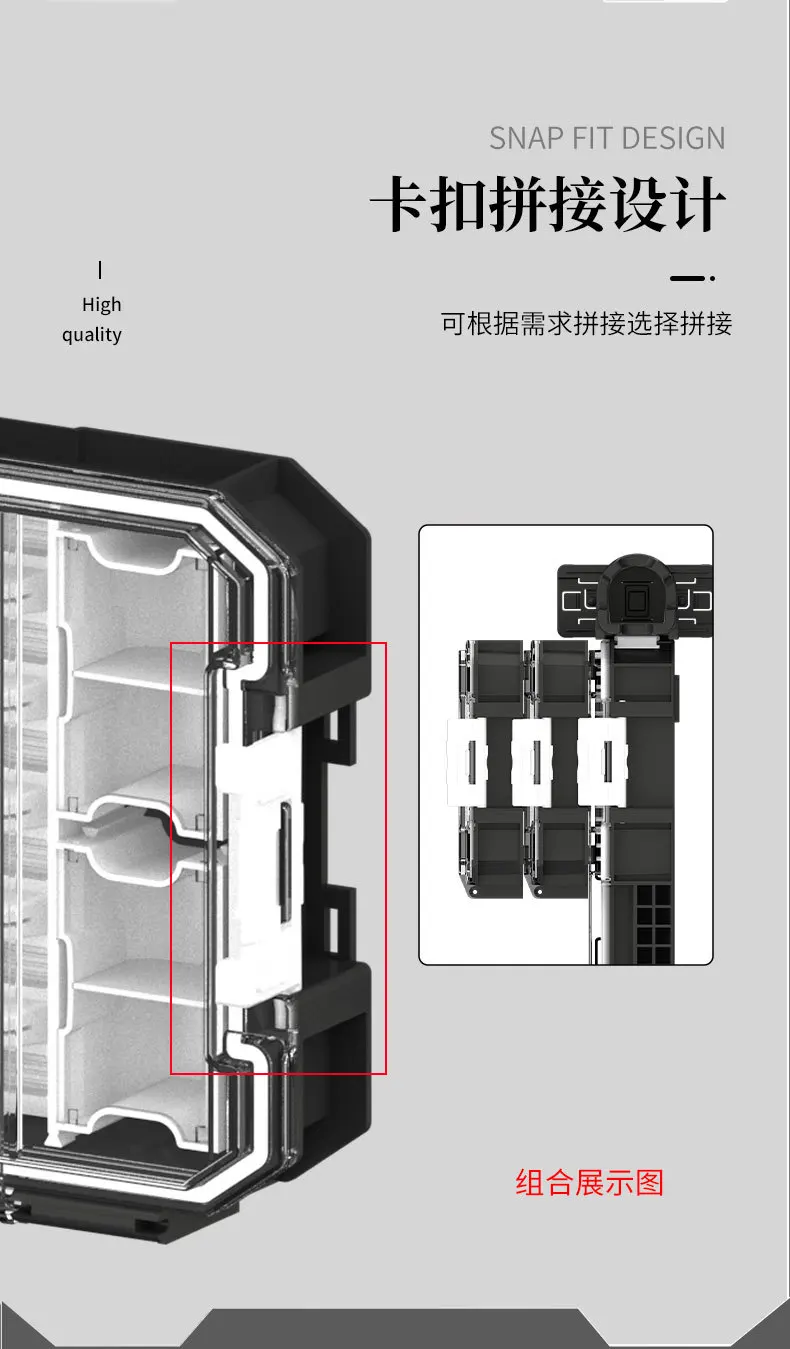 SNAP FIT DESIGN

卡扣拼接设计

High quality

可根据需求拼接选择拼接

组合展示图