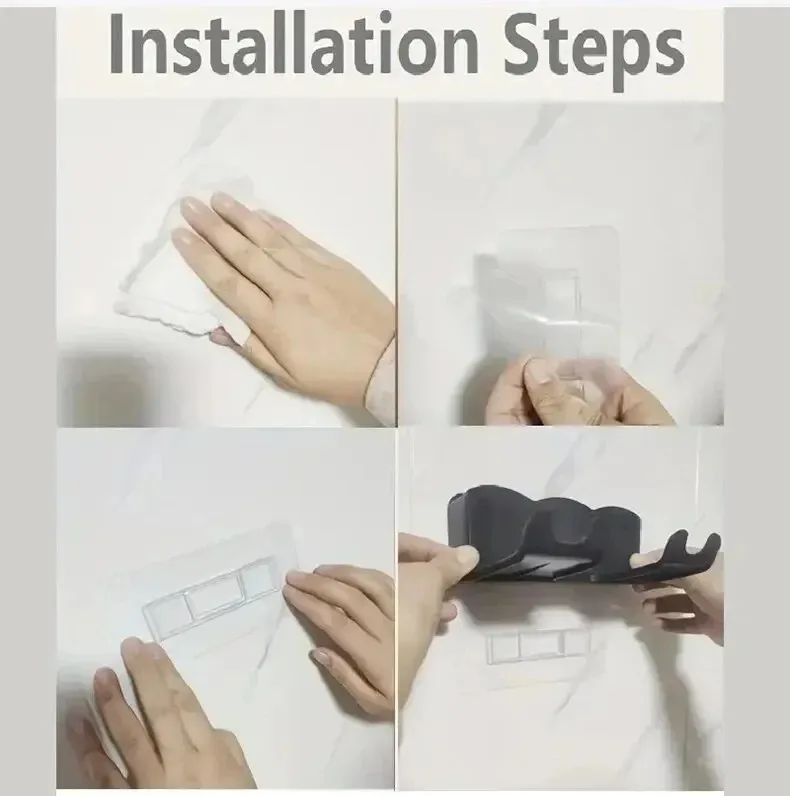 Installation Steps