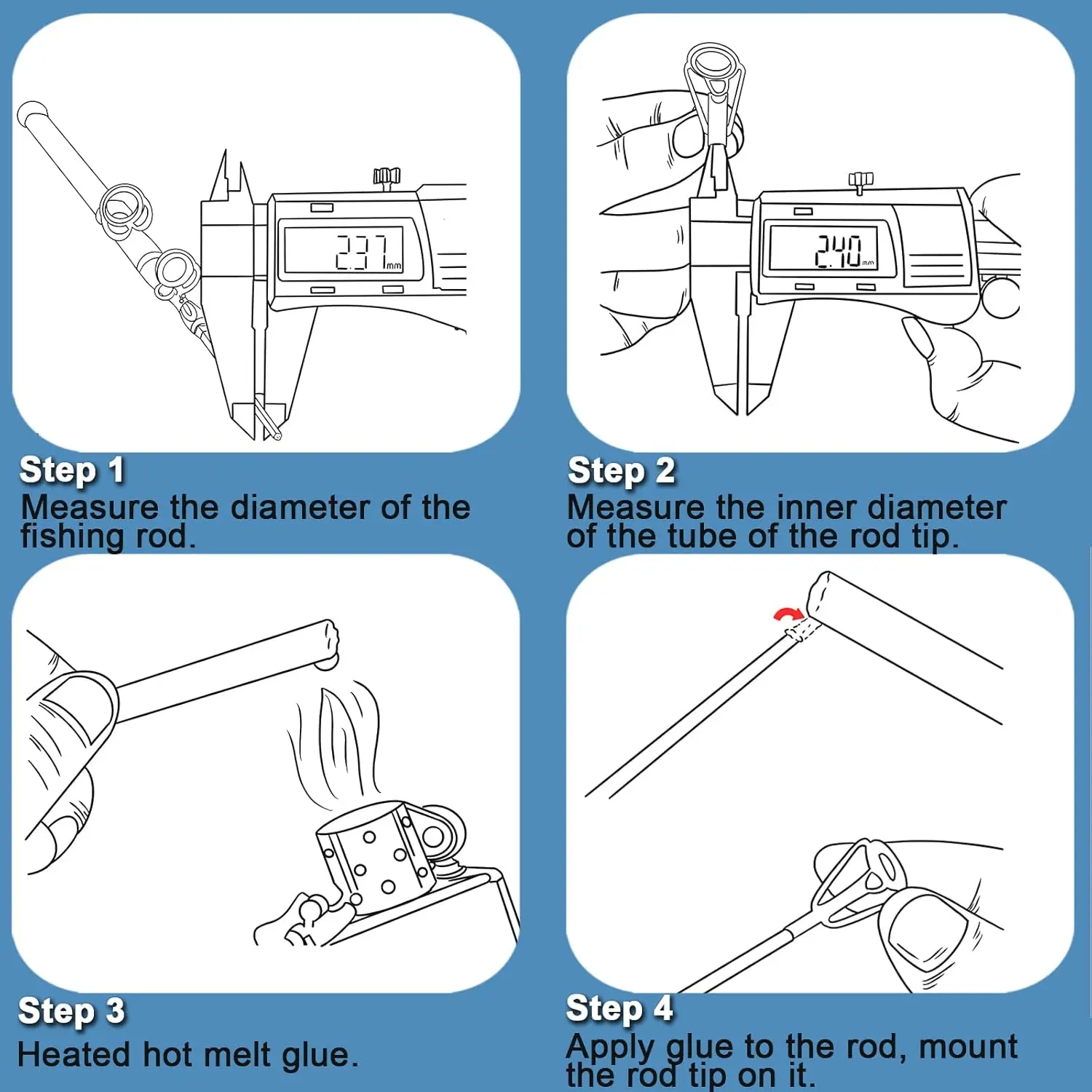 2.37 mm

Step 1
Measure the diameter of the fishing rod.

2.40 mm

Step 2
Measure the inner diameter of the tube of the rod tip.

Step 3
Heated hot melt glue.

Step 4
Apply glue to the rod, mount the rod tip on it.