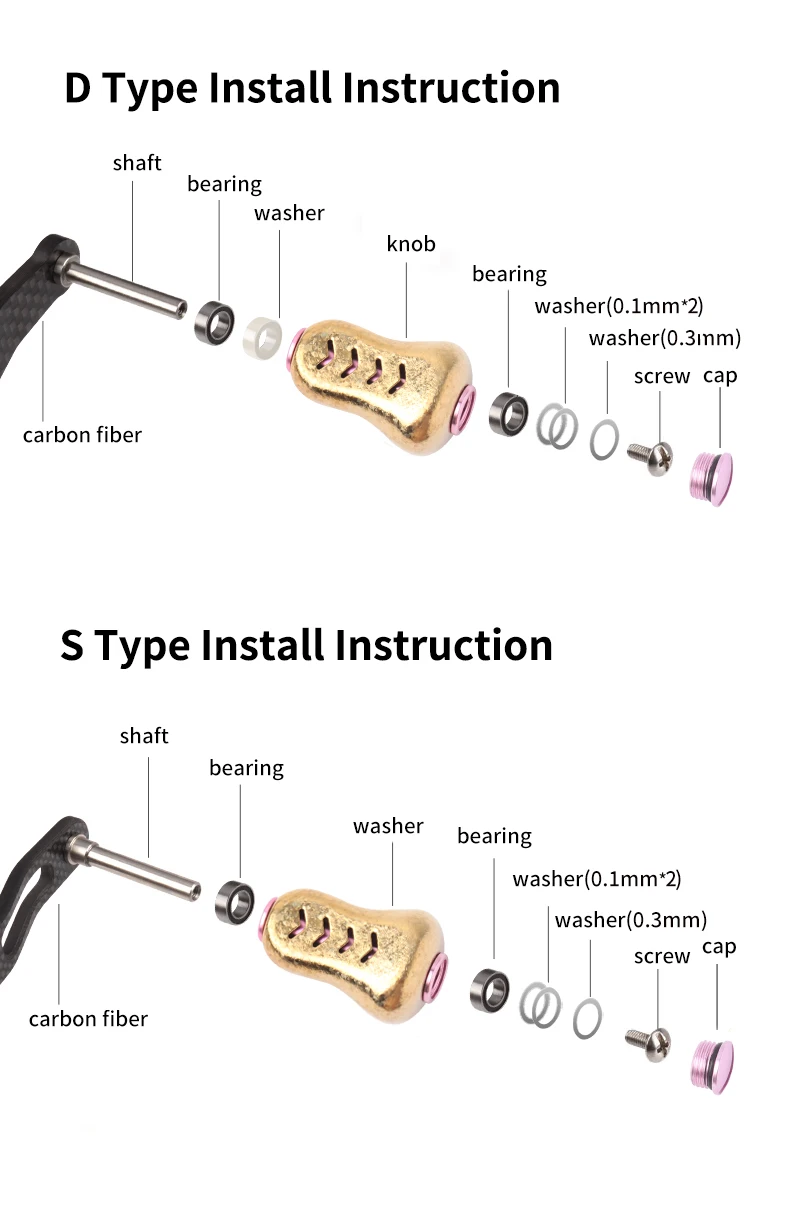 D Type Install Instruction

shaft
bearing
washer
knob
bearing
washer(0.1mm*2)
washer(0.3mm)
screw
cap
carbon fiber

S Type Install Instruction

shaft
bearing
washer
bearing
washer(0.1mm*2)
washer(0.3mm)
screw
cap
carbon fiber