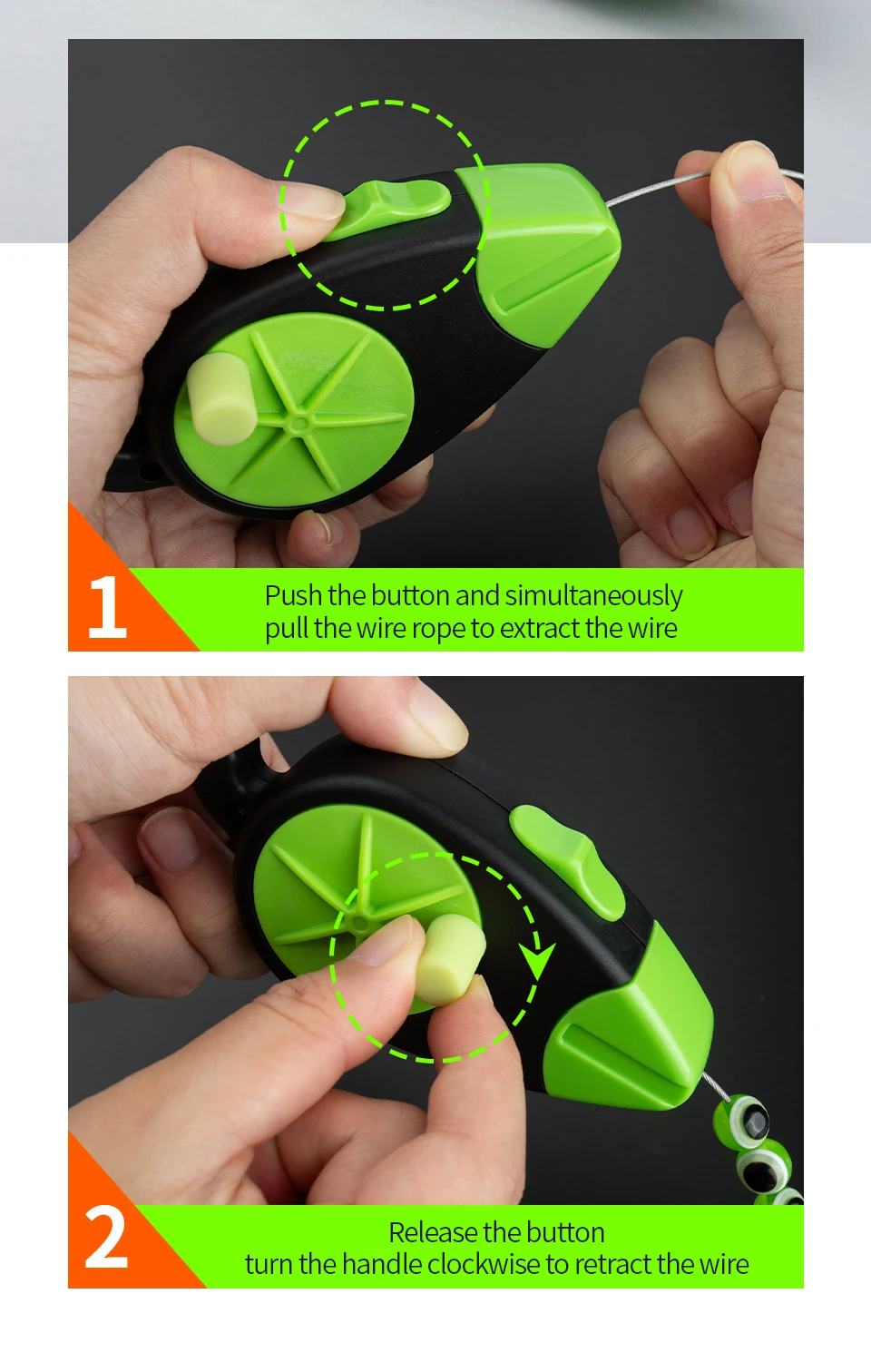 1

Push the button and simultaneously
pull the wire rope to extract the wire

2

Release the button
turn the handle clockwise to retract the wire