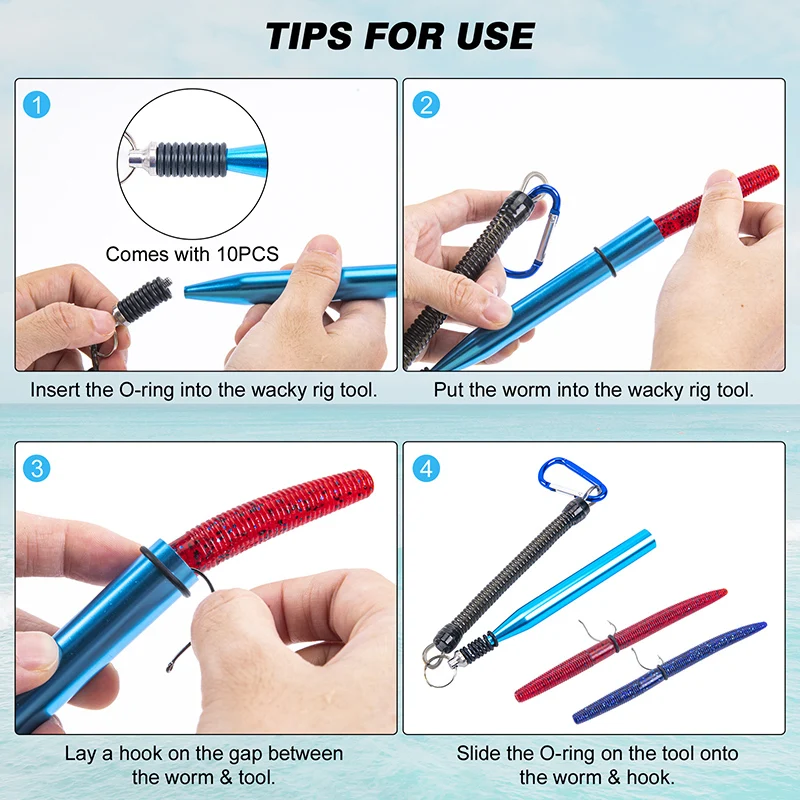 TIPS FOR USE

1

Comes with 10PCS

Insert the O-ring into the wacky rig tool.

2

Put the worm into the wacky rig tool.

3

Lay a hook on the gap between the worm & tool.

4

Slide the O-ring on the tool onto the worm & hook.