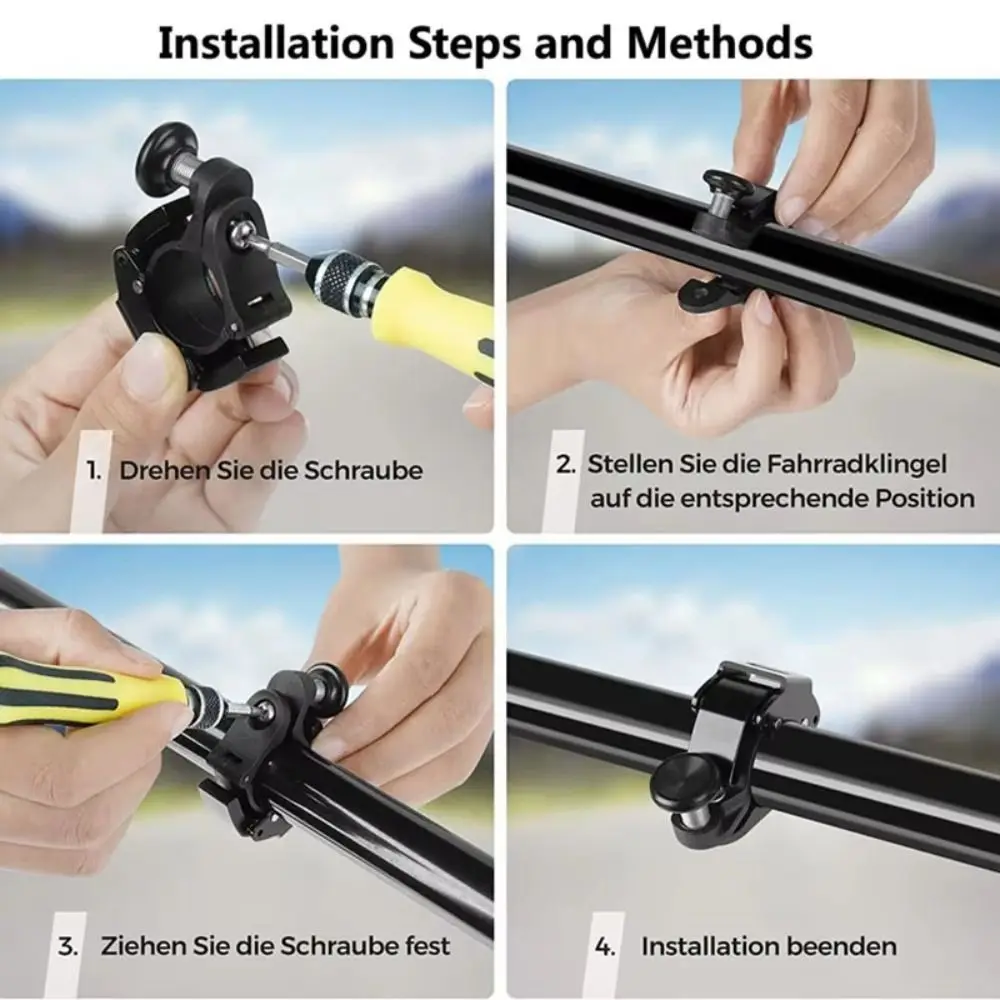 Installation Steps and Methods

1. Drehen Sie die Schraube

2. Stellen Sie die Fahrradklingel auf die entsprechende Position

3. Ziehen Sie die Schraube fest

4. Installation beenden