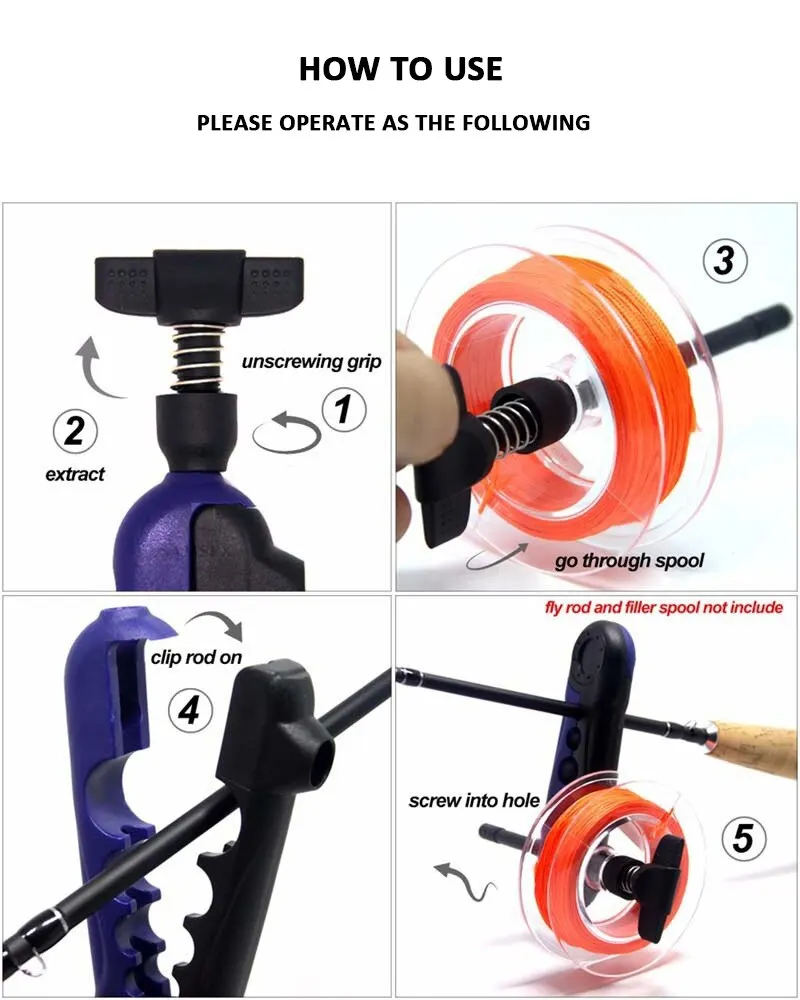 HOW TO USE

PLEASE OPERATE AS THE FOLLOWING

unscrewing grip

1

2

extract

3

go through spool

clip rod on

4

fly rod and filler spool not include

screw into hole

5