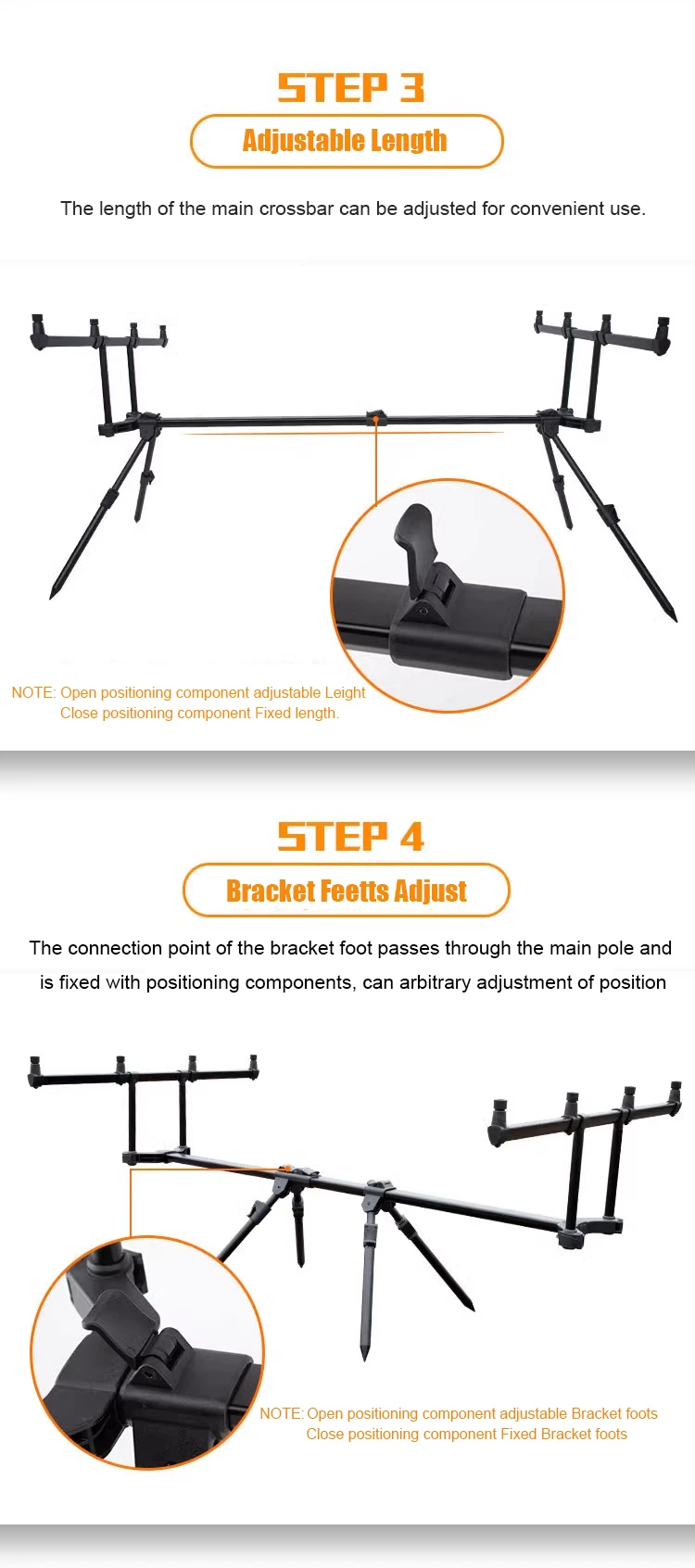 STEP 3

Adjustable Length

The length of the main crossbar can be adjusted for convenient use.

NOTE: Open positioning component adjustable Leight
Close positioning component Fixed length.

STEP 4

Bracket Feetts Adjust

The connection point of the bracket foot passes through the main pole and is fixed with positioning components, can arbitrary adjustment of position

NOTE: Open positioning component adjustable Bracket foots
Close positioning component Fixed Bracket foots