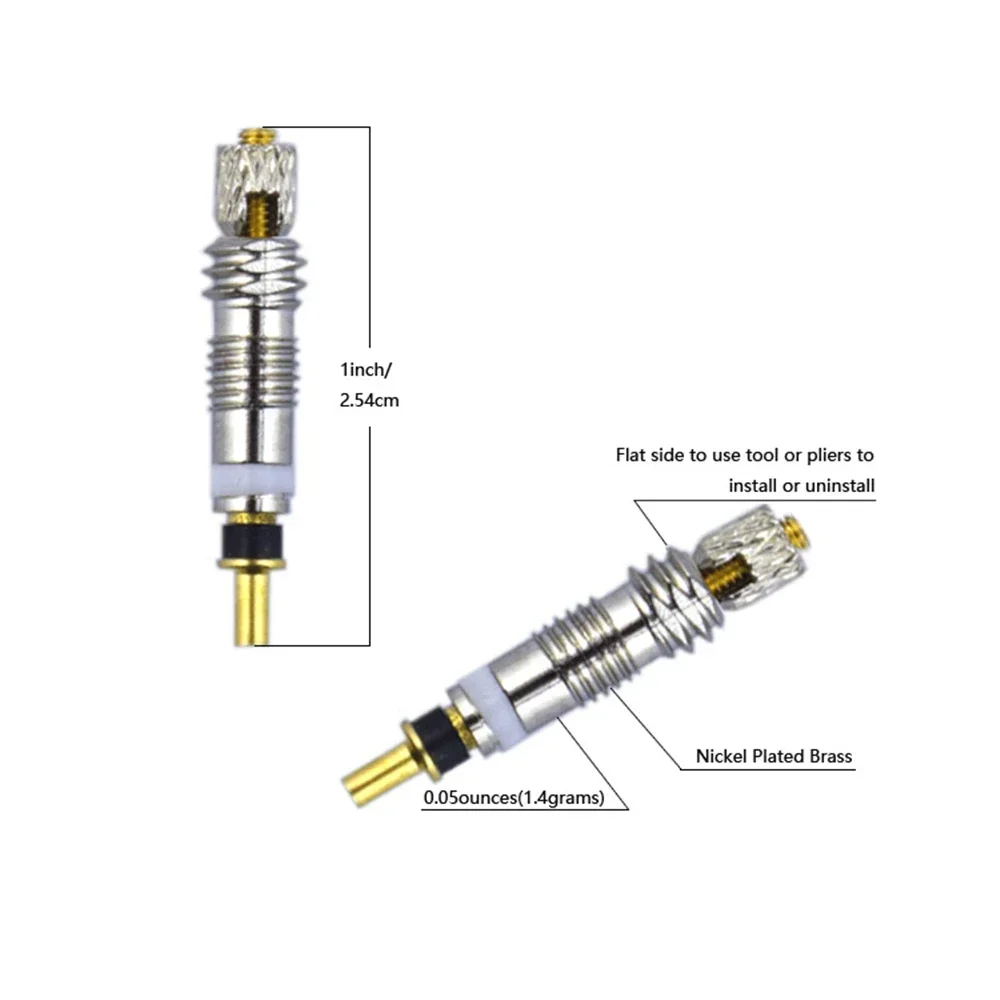 1inch/
2.54cm

Flat side to use tool or pliers to install or uninstall

Nickel Plated Brass

0.05ounces(1.4grams)