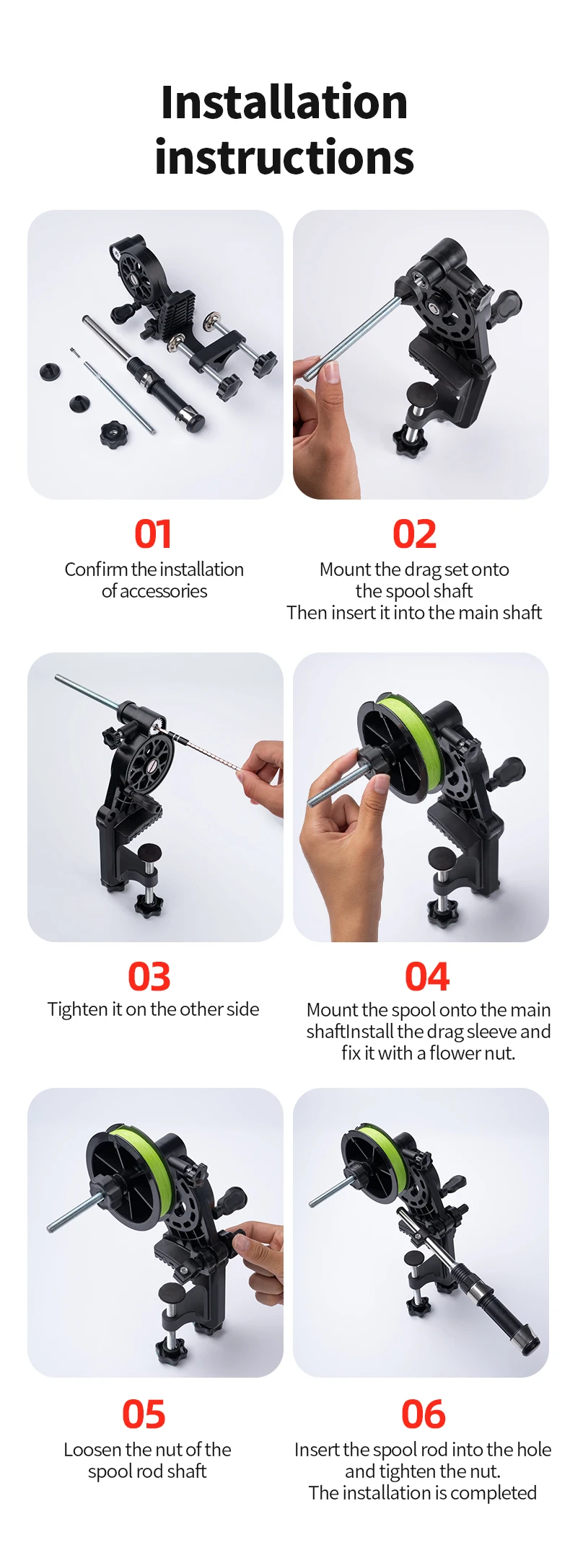 Installation instructions

01
Confirm the installation of accessories

02
Mount the drag set onto the spool shaft
Then insert it into the main shaft

03
Tighten it on the other side

04
Mount the spool onto the main shaftInstall the drag sleeve and fix it with a flower nut.

05
Loosen the nut of the spool rod shaft

06
Insert the spool rod into the hole and tighten the nut.
The installation is completed