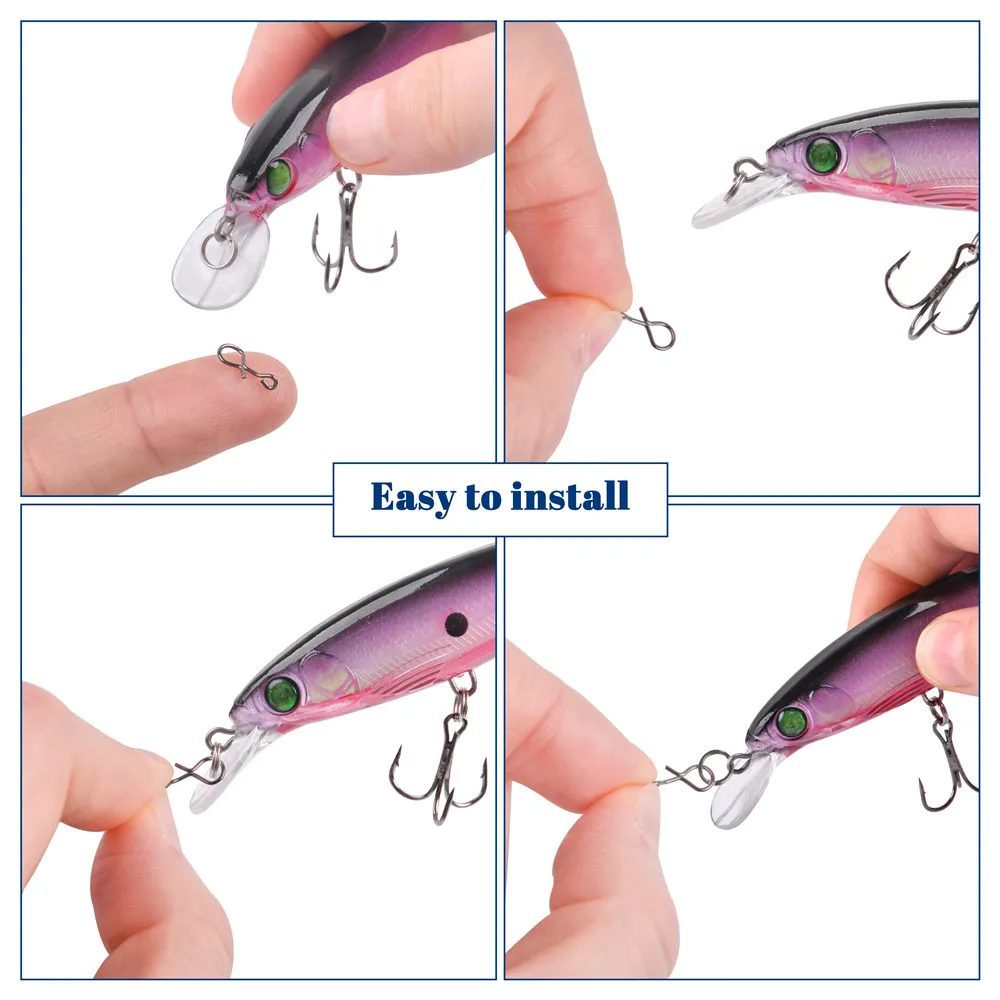 Easy to install