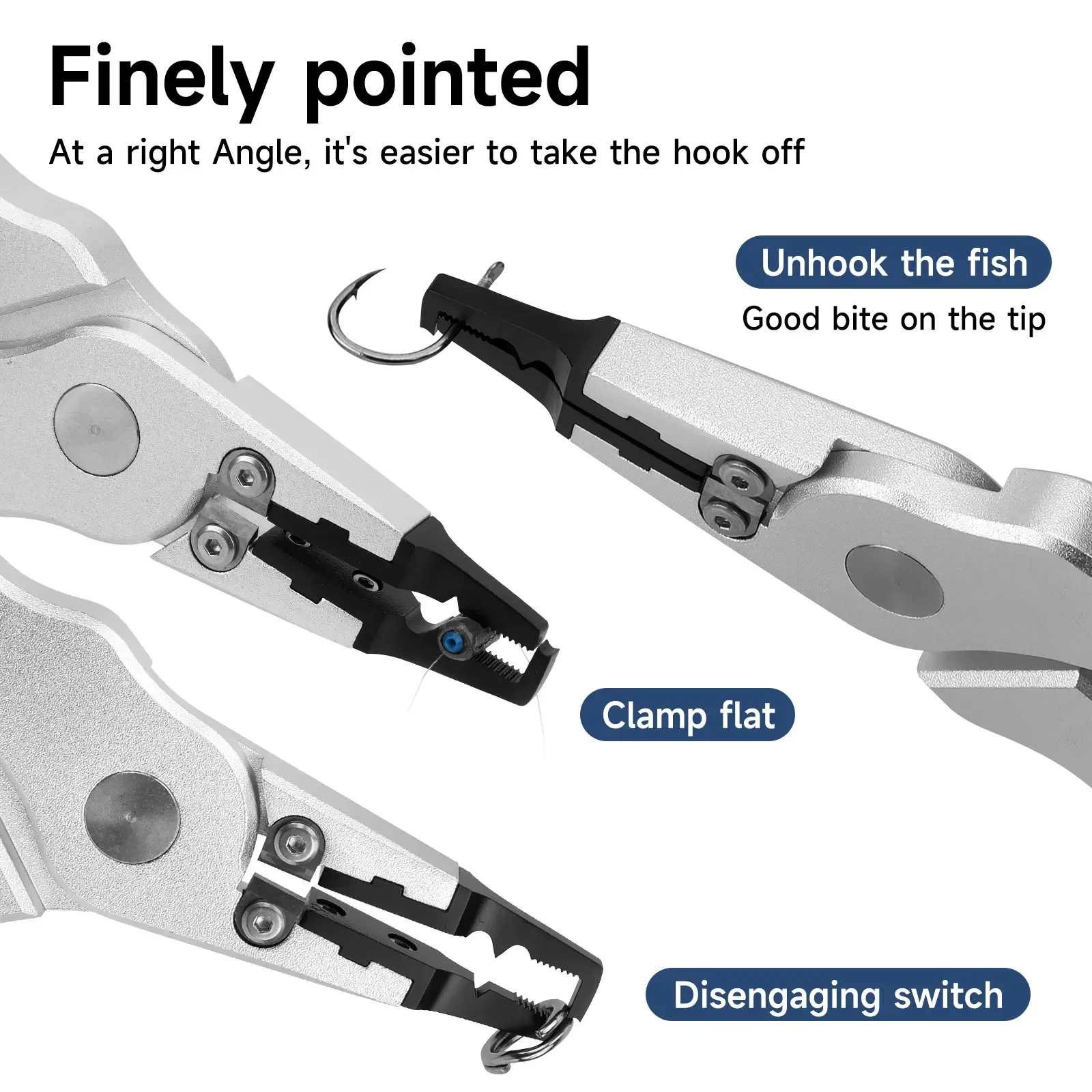 Finely pointed

At a right Angle, it's easier to take the hook off

Unhook the fish

Good bite on the tip

Clamp flat

Disengaging switch