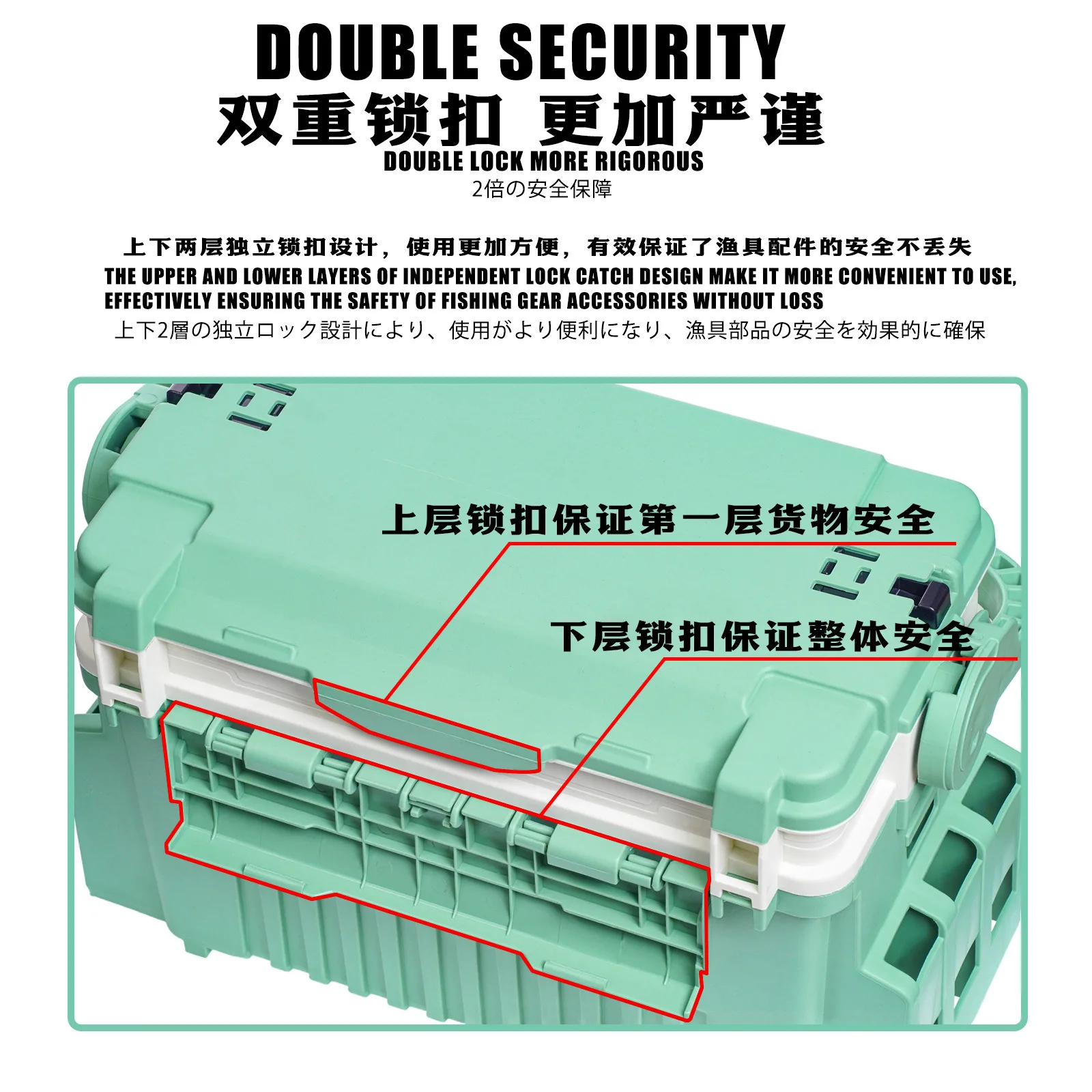 DOUBLE SECURITY
双重锁扣 更加严谨
DOUBLE LOCK MORE RIGOROUS
2倍の安全保障

上下两层独立锁扣设计，使用更加方便，有效保证了渔具配件的安全不丢失
THE UPPER AND LOWER LAYERS OF INDEPENDENT LOCK CATCH DESIGN MAKE IT MORE CONVENIENT TO USE, EFFECTIVELY ENSURING THE SAFETY OF FISHING GEAR ACCESSORIES WITHOUT LOSS
上下2層の独立ロック設計により、使用がより便利になり、漁具部品の安全を効果的に確保

上层锁扣保证第一层货物安全

下层锁扣保证整体安全