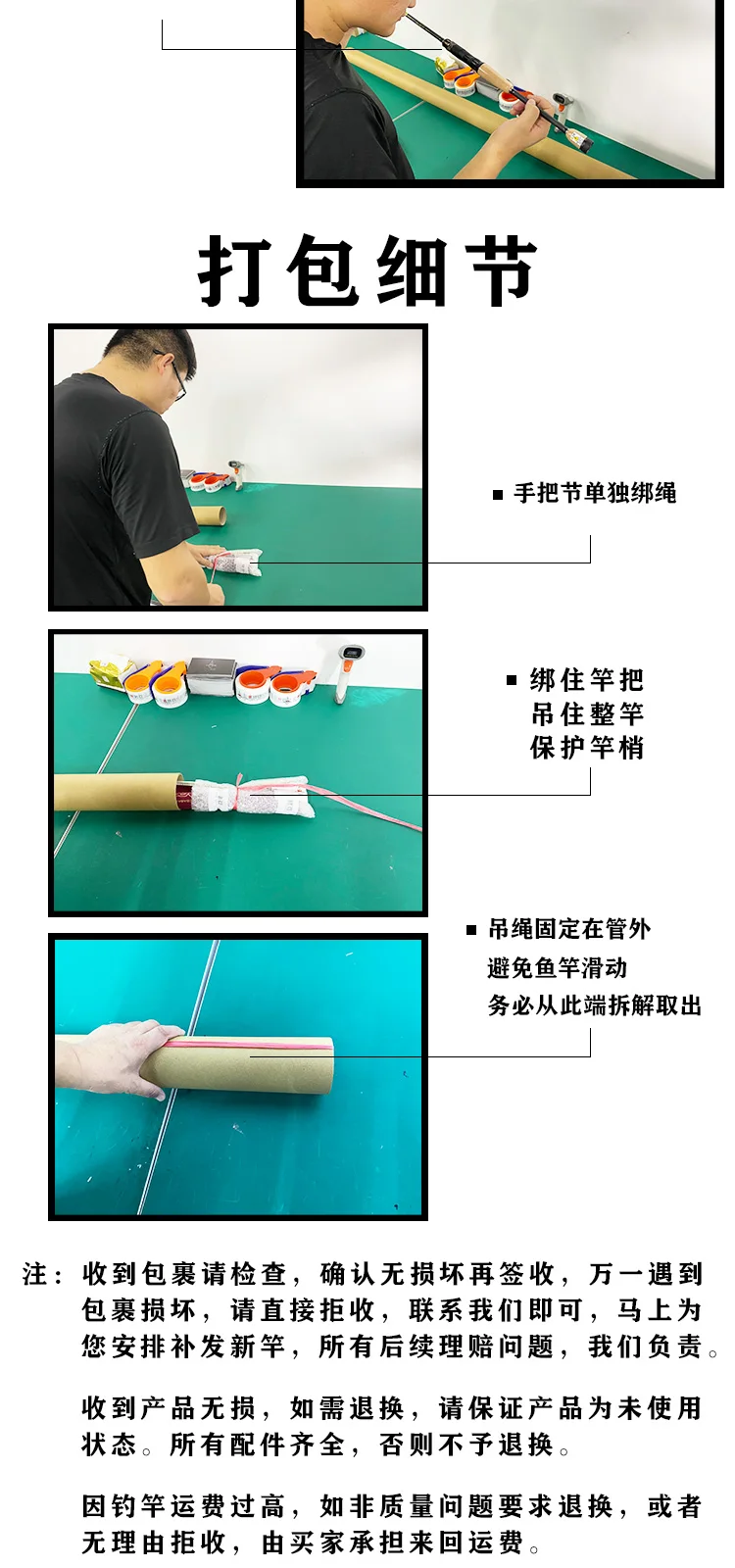 打包细节

■ 手把节单独绑绳

■ 绑住竿把
吊住整竿
保护竿梢

■ 吊绳固定在管外
避免鱼竿滑动
务必从此端拆解取出

注：收到包裹请检查，确认无损坏再签收，万一遇到包裹损坏，请直接拒收，联系我们即可，马上为您安排补发新竿，所有后续理赔问题，我们负责。

收到产品无损，如需退换，请保证产品为未使用状态。所有配件齐全，否则不予退换。

因钓竿运费过高，如非质量问题要求退换，或者无理由拒收，由买家承担来回运费。