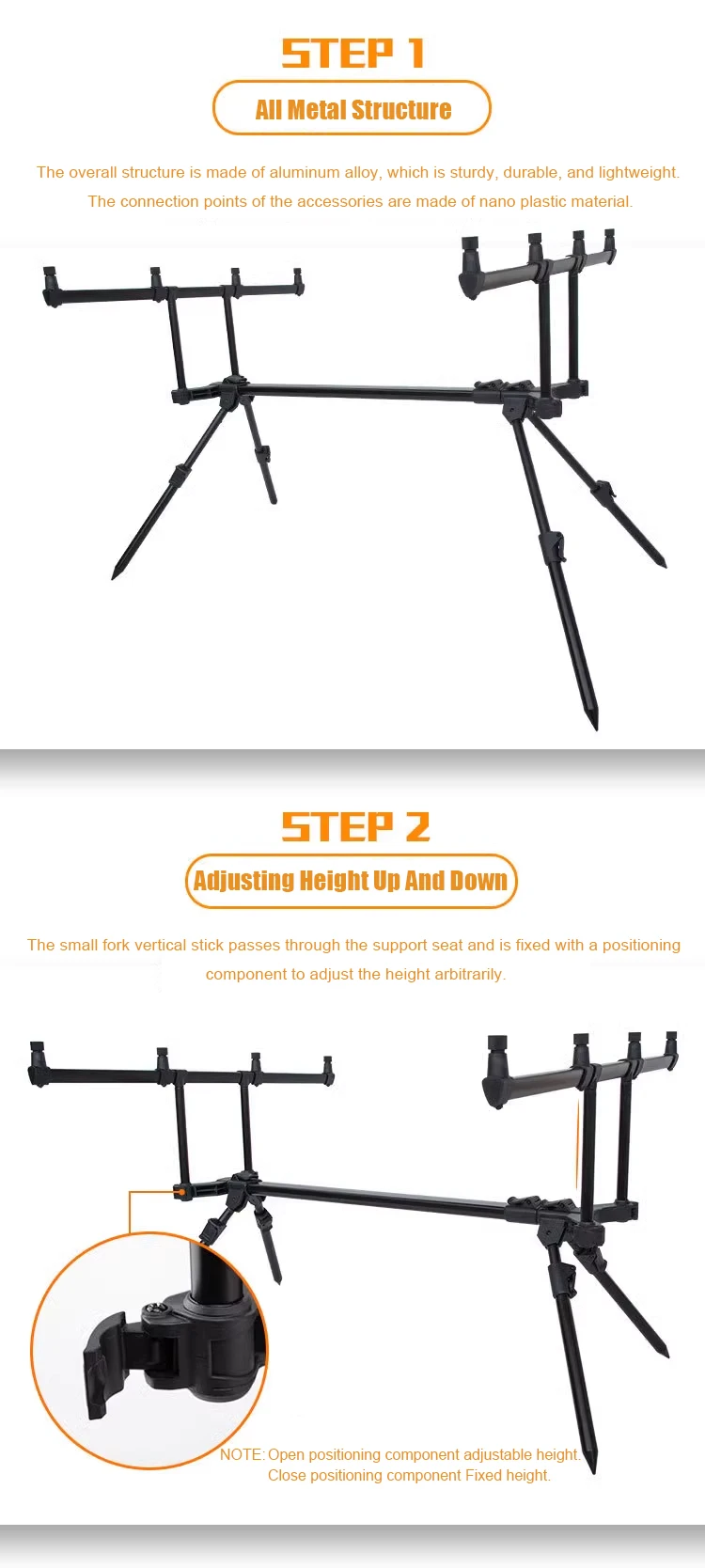 STEP 1

All Metal Structure

The overall structure is made of aluminum alloy, which is sturdy, durable, and lightweight. The connection points of the accessories are made of nano plastic material.

STEP 2

Adjusting Height Up And Down

The small fork vertical stick passes through the support seat and is fixed with a positioning component to adjust the height arbitrarily.

NOTE: Open positioning component adjustable height.
Close positioning component Fixed height.