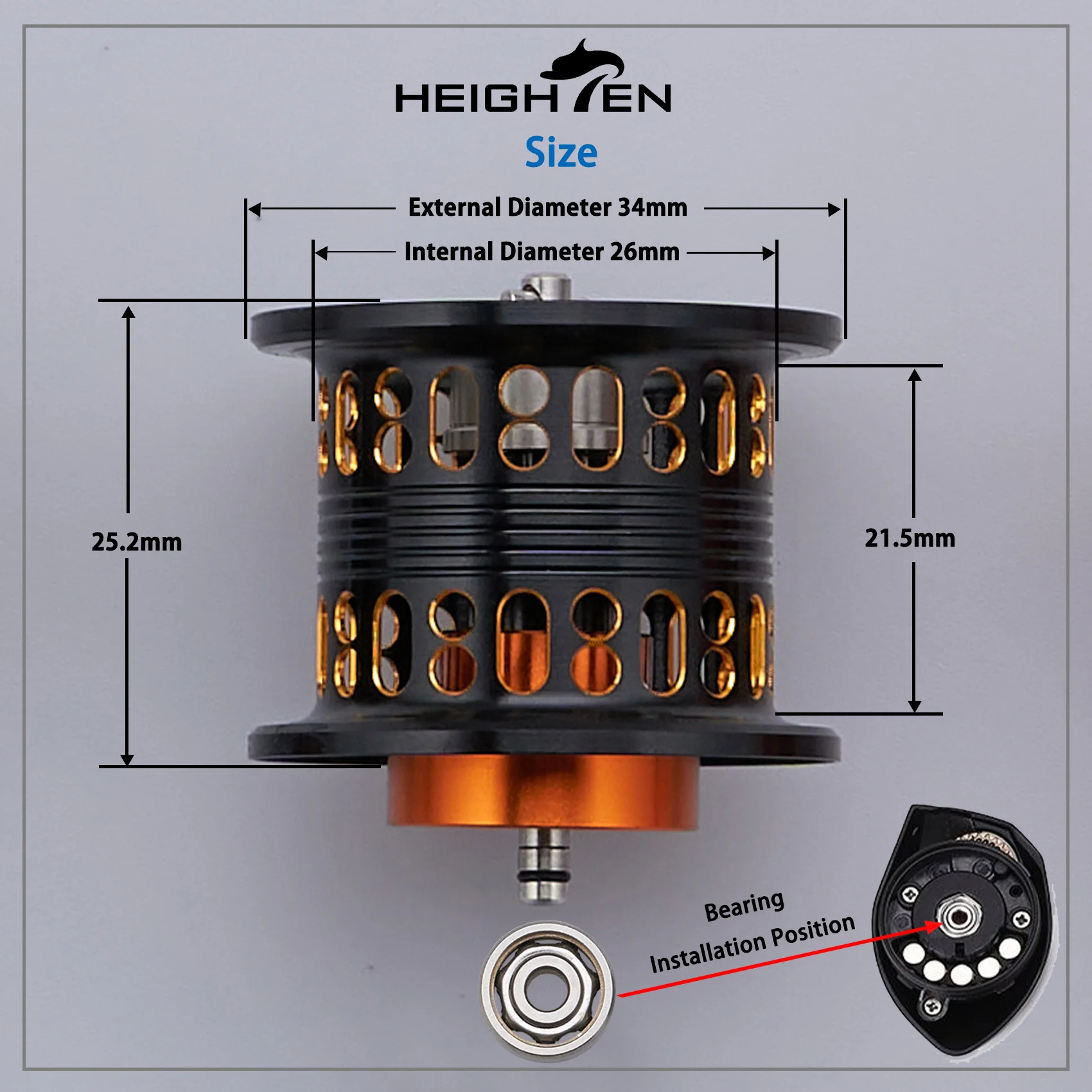 HEIGHTEN

Size

External Diameter 34mm

Internal Diameter 26mm

25.2mm

21.5mm

Bearing Installation Position