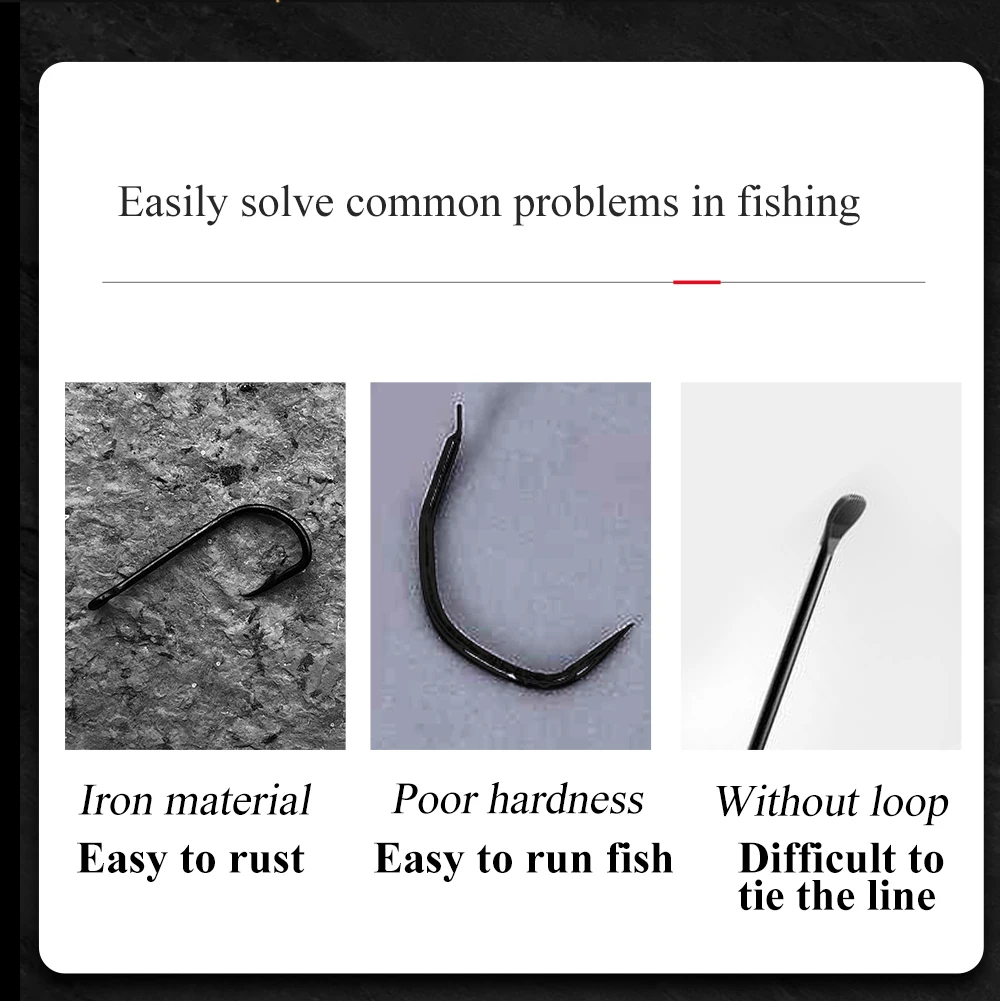 Easily solve common problems in fishing

Iron material
Easy to rust

Poor hardness
Easy to run fish

Without loop
Difficult to tie the line