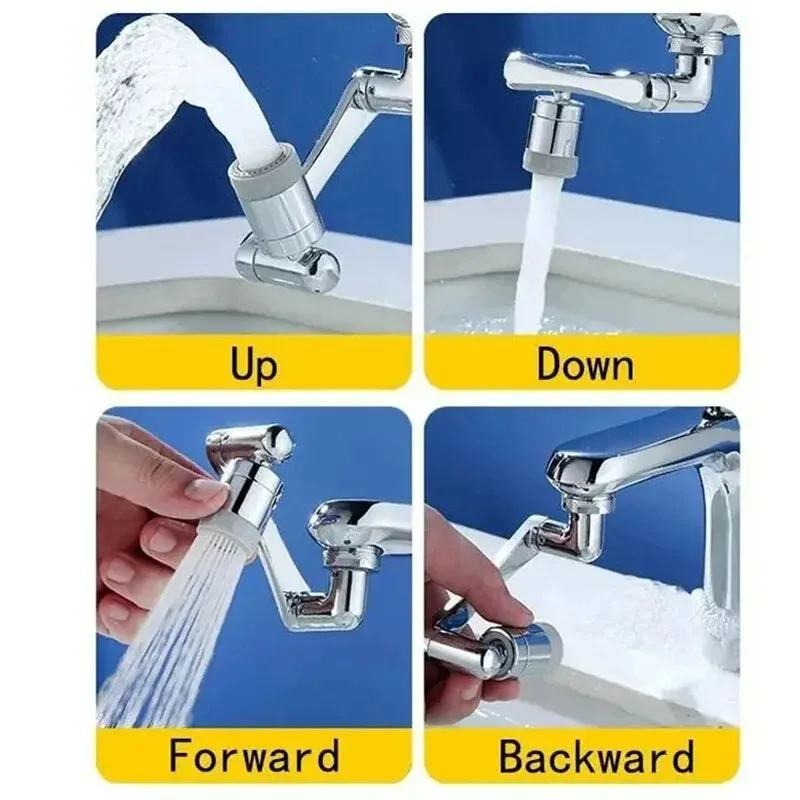 Up

Down

Forward

Backward