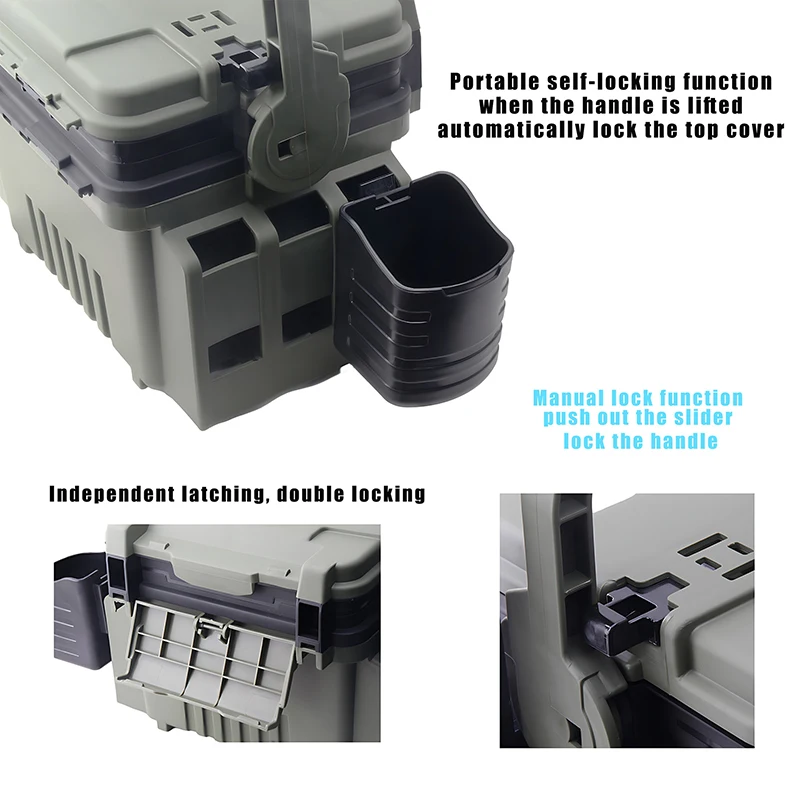 Portable self-locking function when the handle is lifted automatically lock the top cover

Manual lock function push out the slider lock the handle

Independent latching, double locking