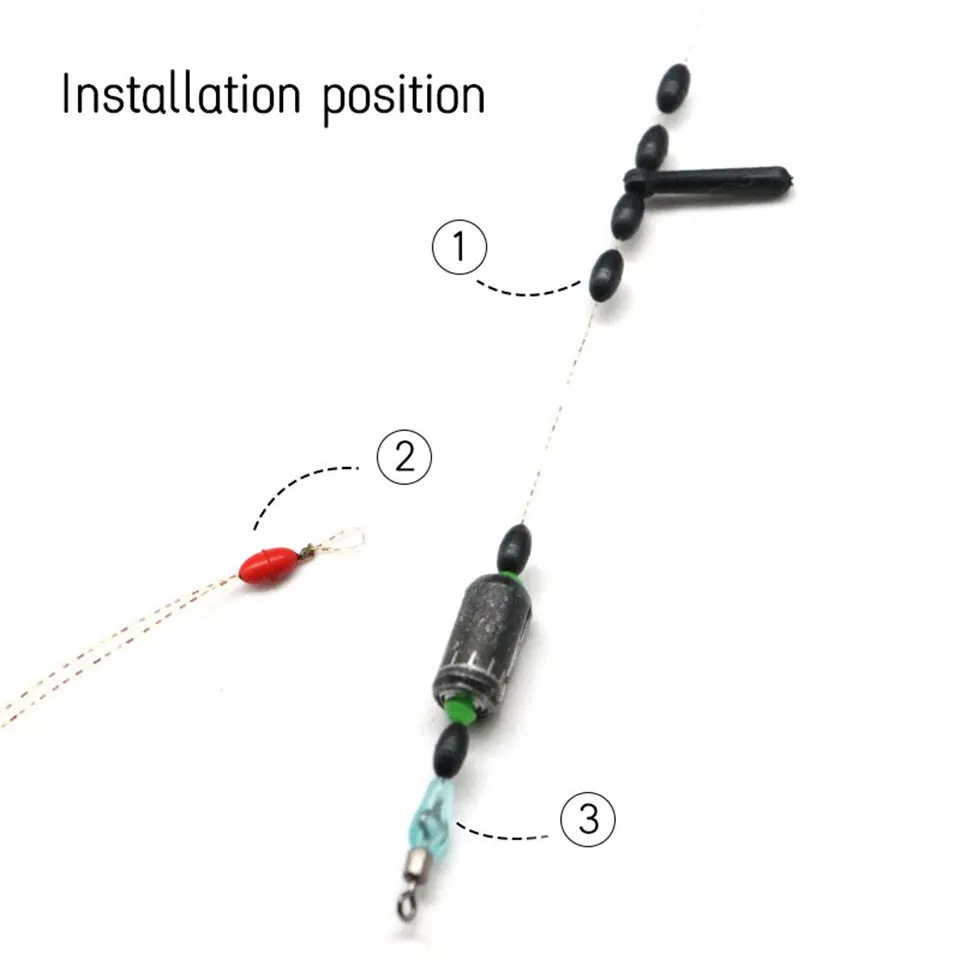 Installation position

1

2

3