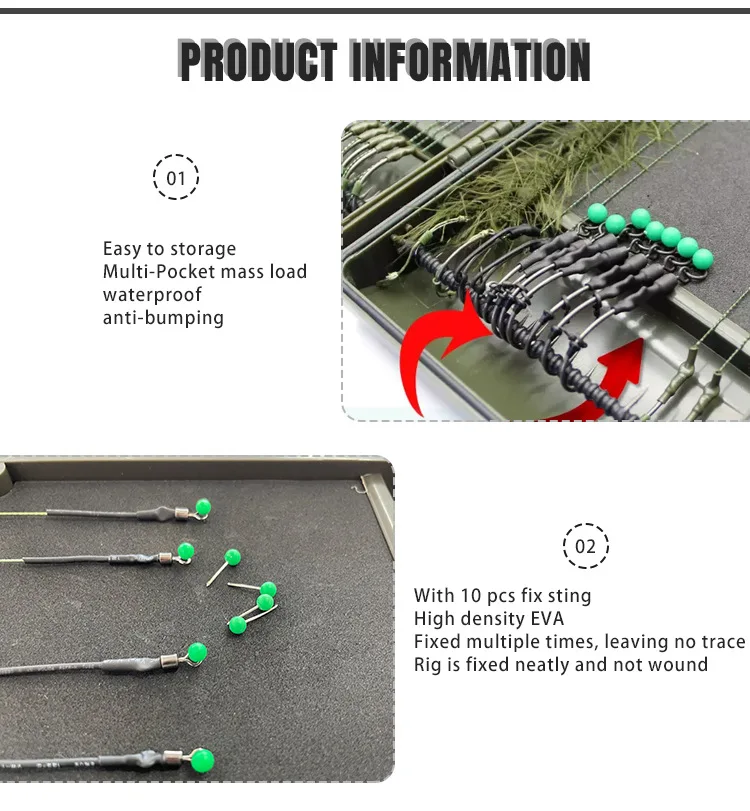 PRODUCT INFORMATION

01

Easy to storage
Multi-Pocket mass load
waterproof
anti-bumping

02

With 10 pcs fix sting
High density EVA
Fixed multiple times, leaving no trace
Rig is fixed neatly and not wound