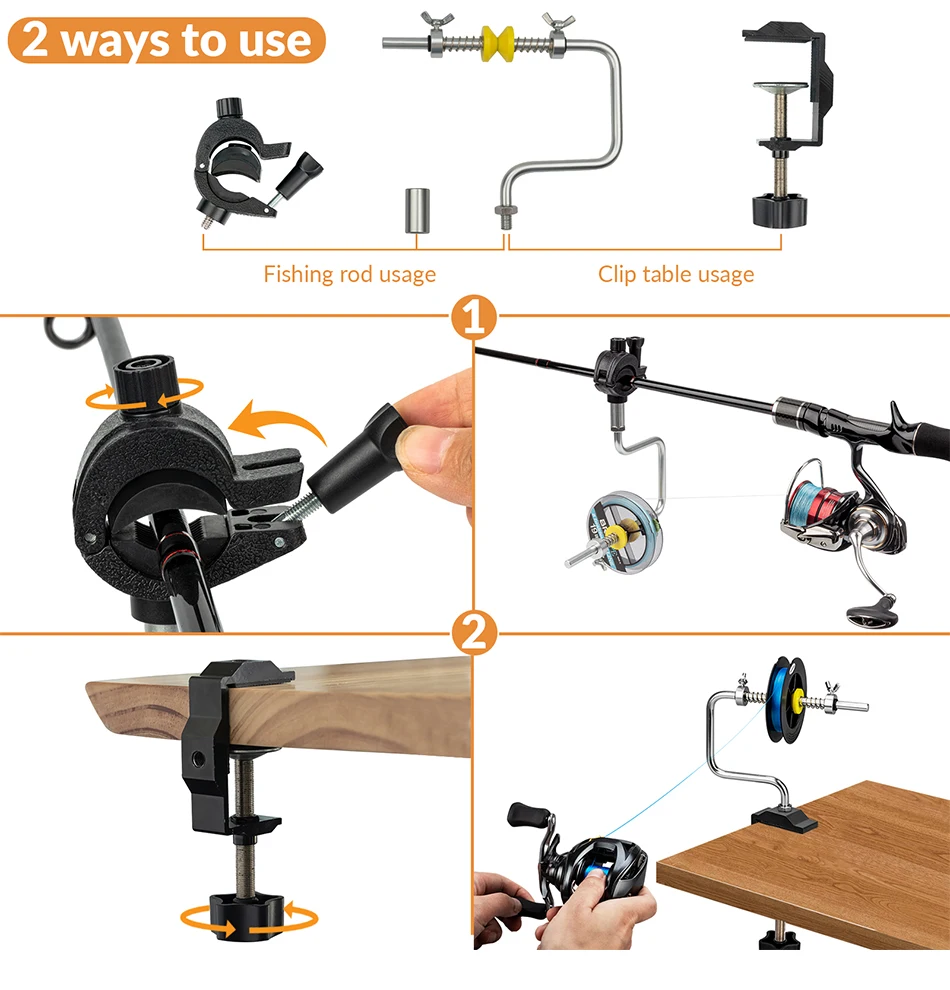 2 ways to use

Fishing rod usage

Clip table usage

1

2